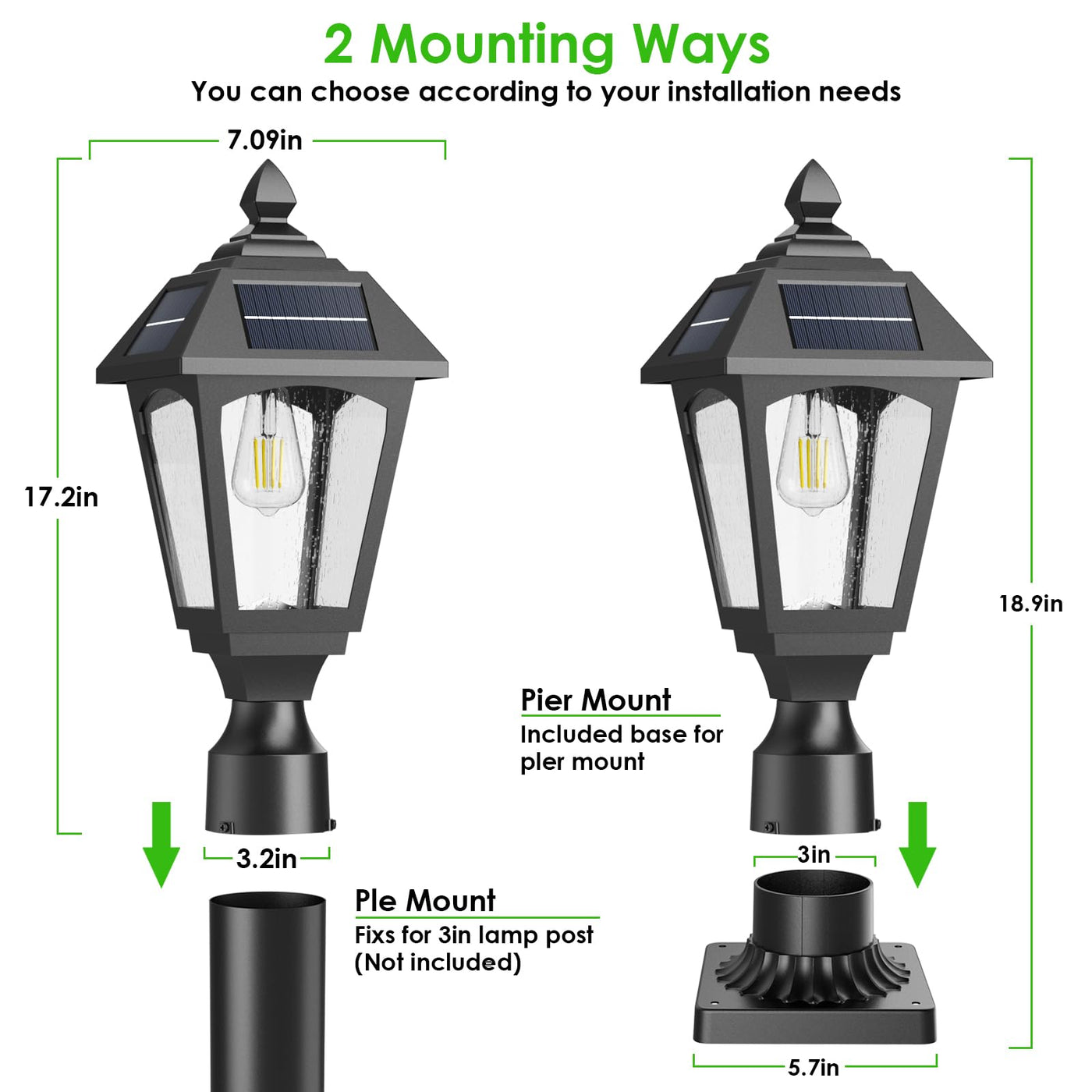 2 Mounting Ways
You can choose according to your installation needs

7.09in

17.2in

18.9in

Pier Mount
Included base for pler mount

3.2in

3in

Ple Mount
Fixs for 3in lamp post (Not included)

5.7in