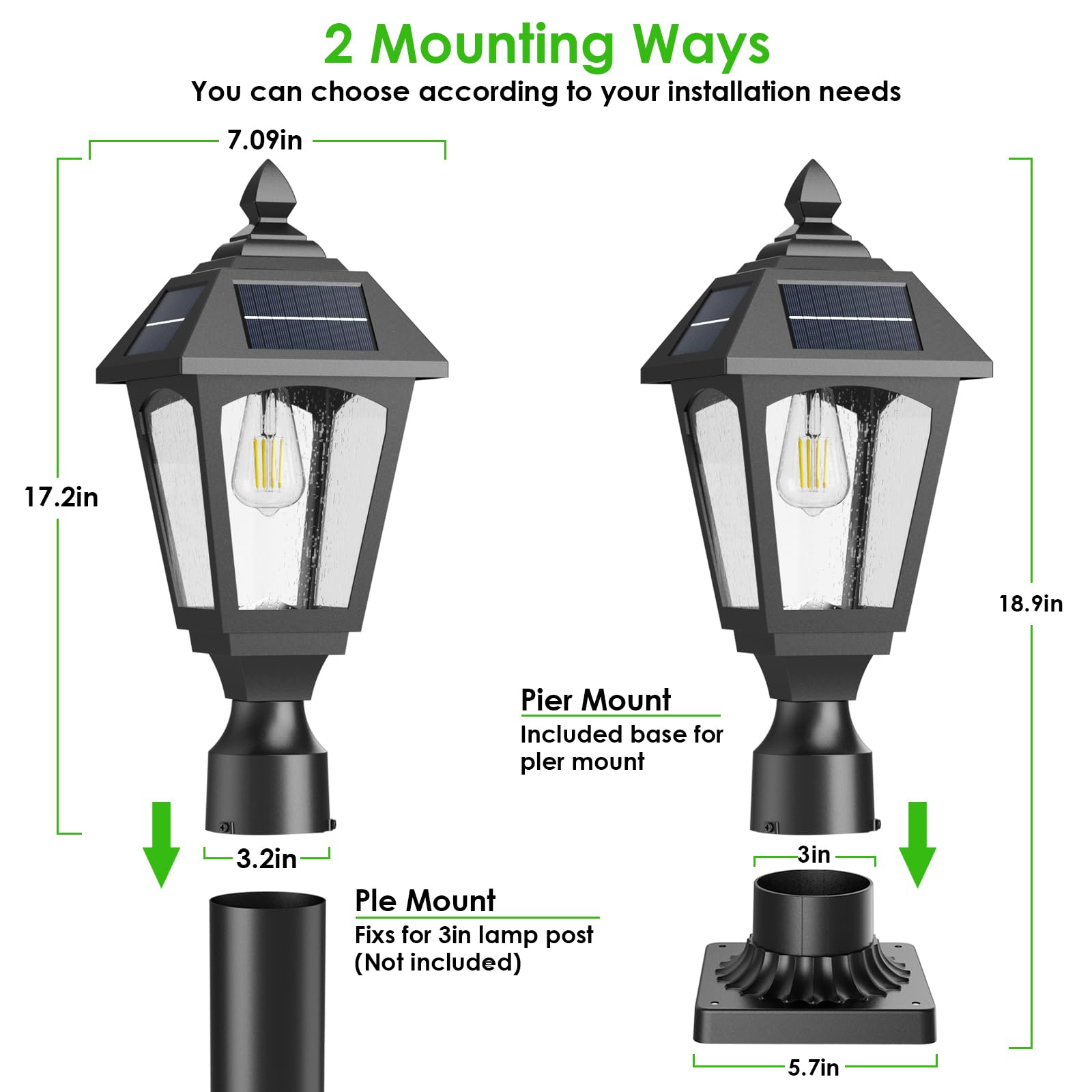 2 Mounting Ways
You can choose according to your installation needs

7.09in

17.2in

18.9in

Pier Mount
Included base for pler mount

3.2in

3in

Ple Mount
Fixs for 3in lamp post (Not included)

5.7in