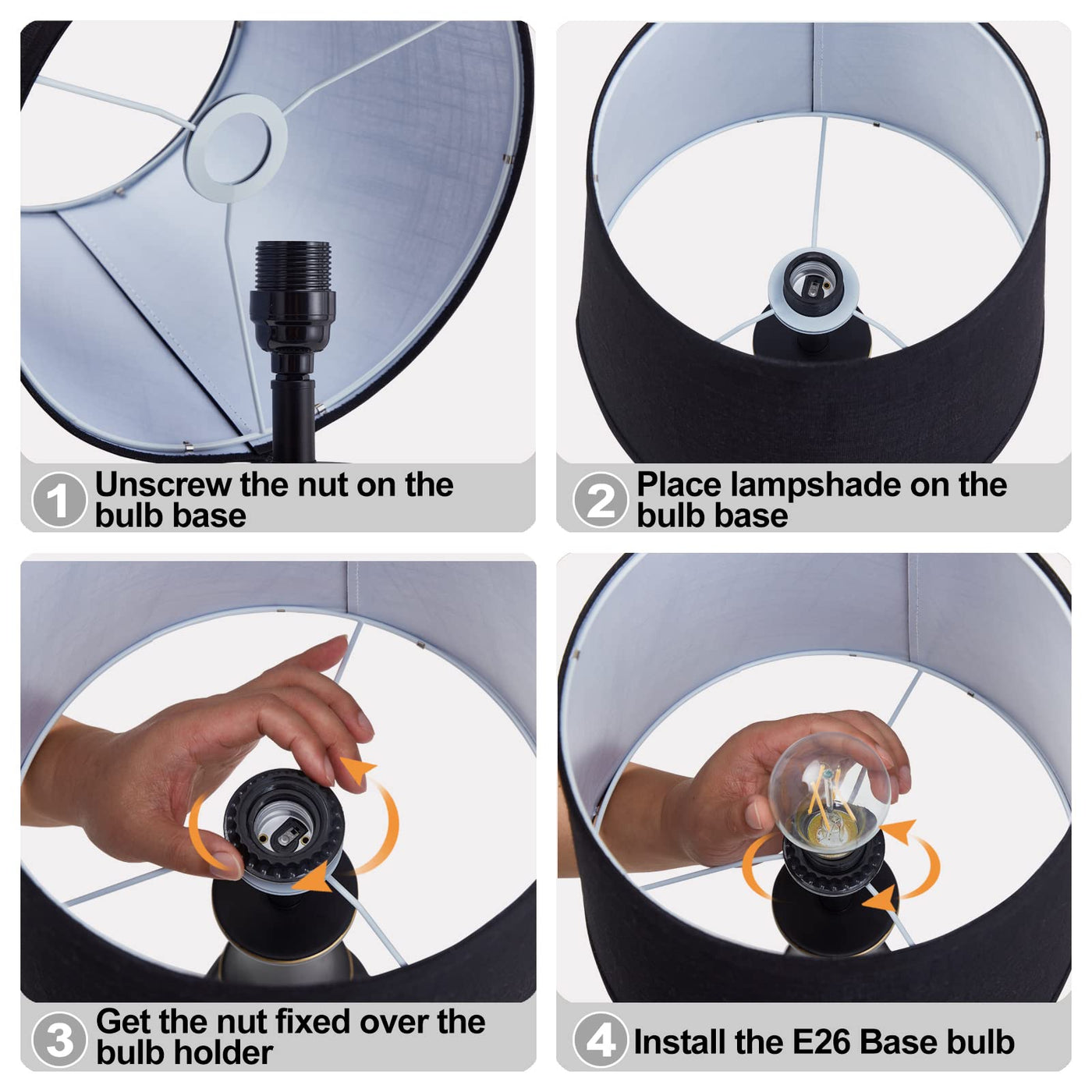 1 Unscrew the nut on the bulb base

2 Place lampshade on the bulb base

3 Get the nut fixed over the bulb holder

4 Install the E26 Base bulb