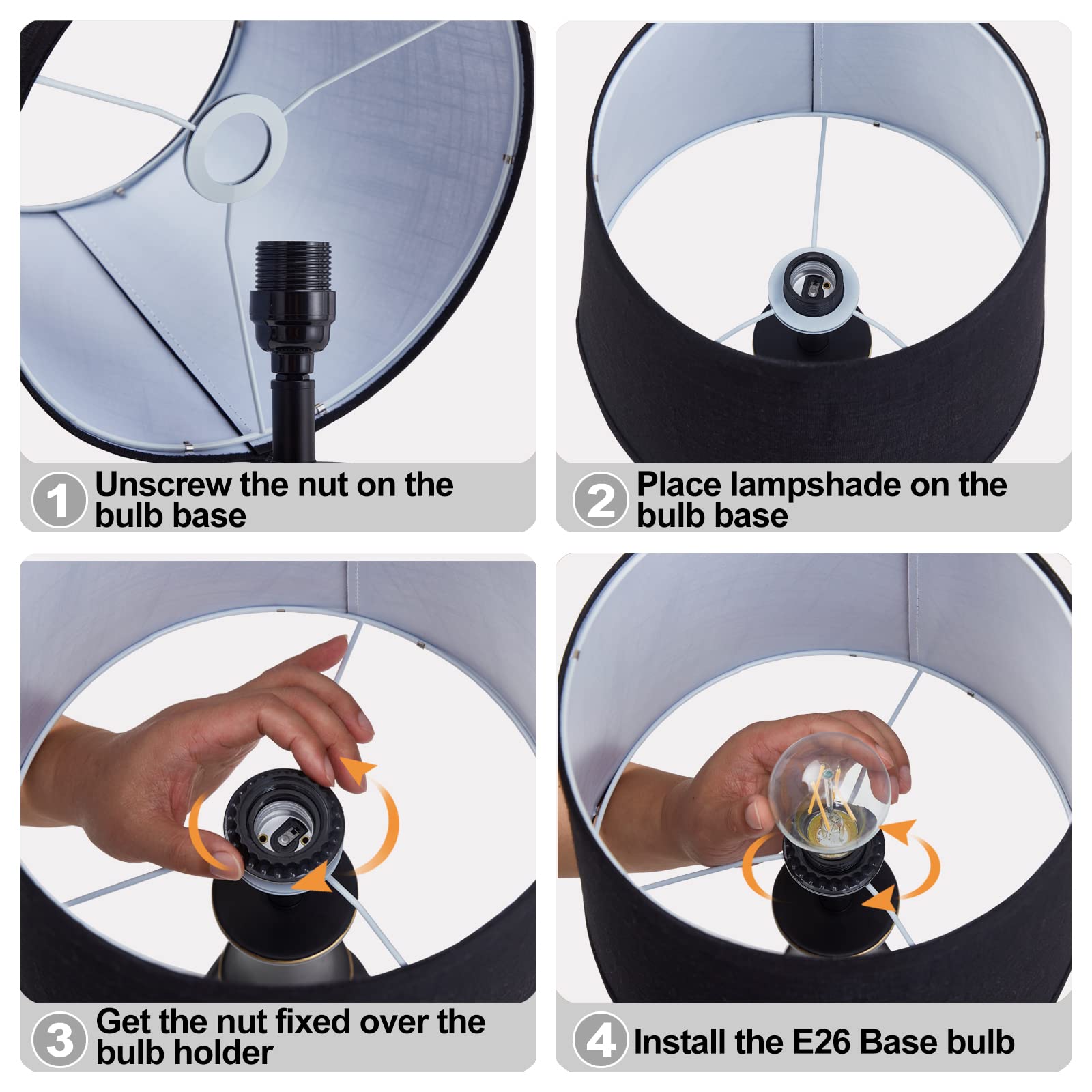 1 Unscrew the nut on the bulb base

2 Place lampshade on the bulb base

3 Get the nut fixed over the bulb holder

4 Install the E26 Base bulb