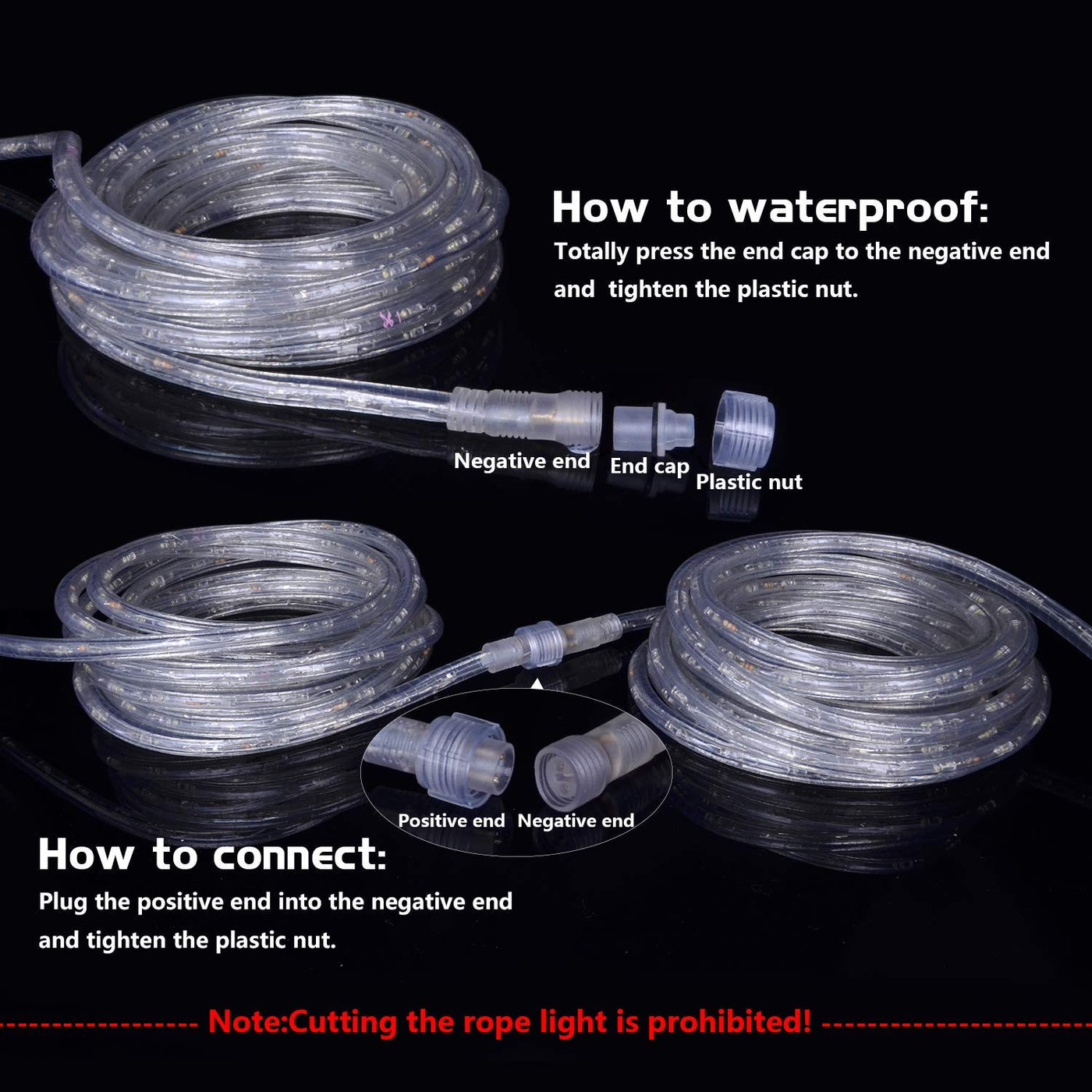 How to waterproof:
Totally press the end cap to the negative end and tighten the plastic nut.

Negative end
End cap
Plastic nut

Positive end
Negative end

How to connect:
Plug the positive end into the negative end and tighten the plastic nut.

Note:Cutting the rope light is prohibited!