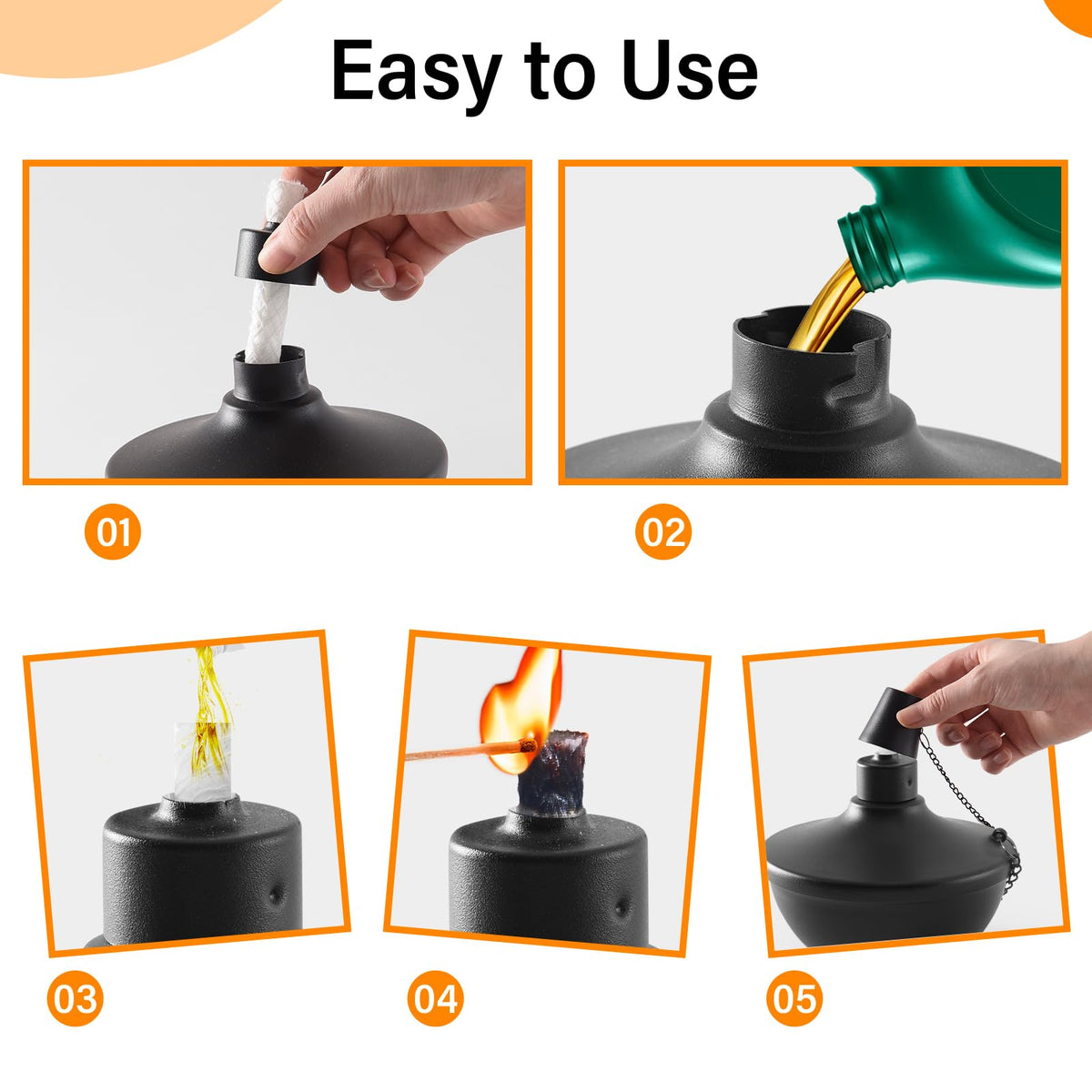 Easy to Use

01

02

03

04

05