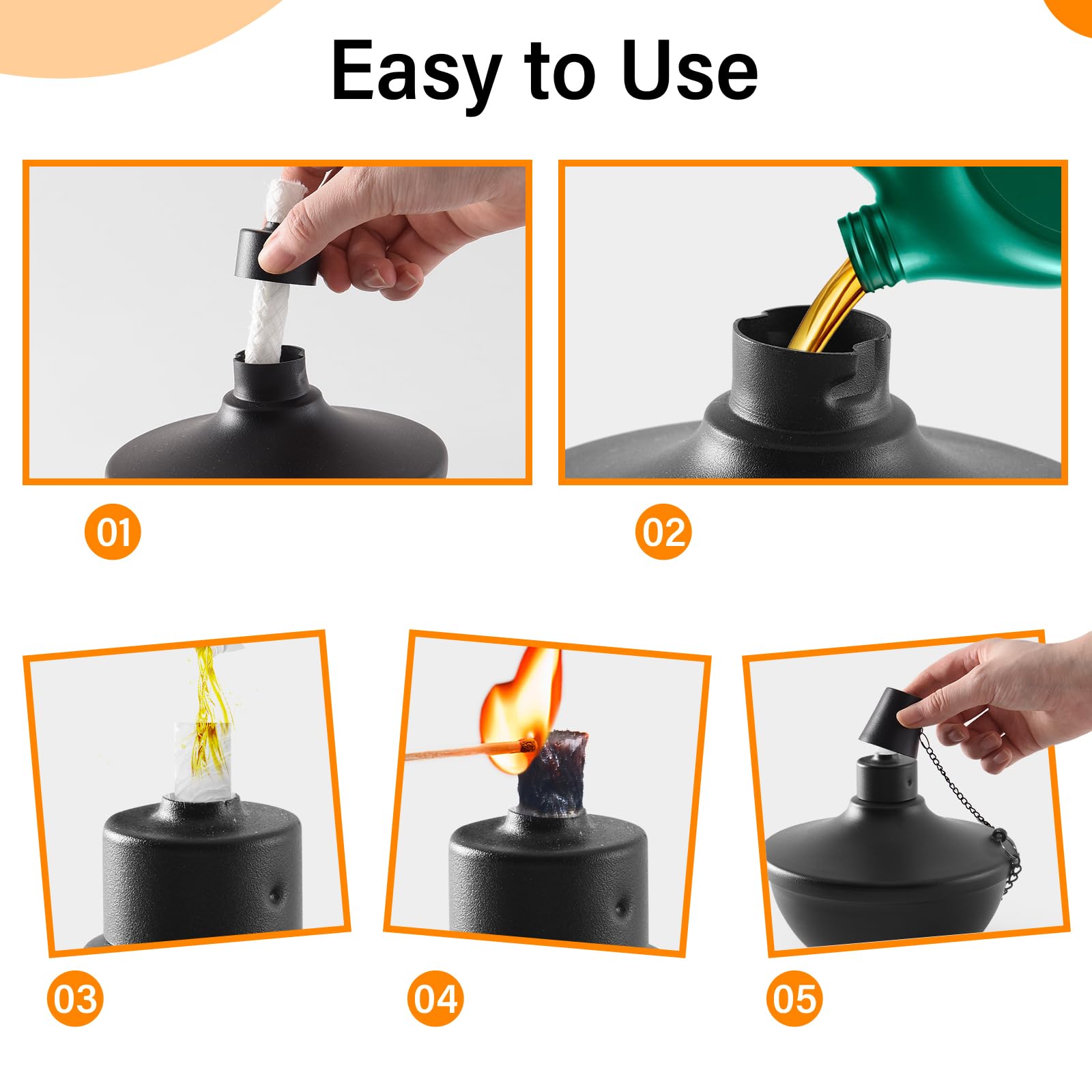 Easy to Use

01

02

03

04

05