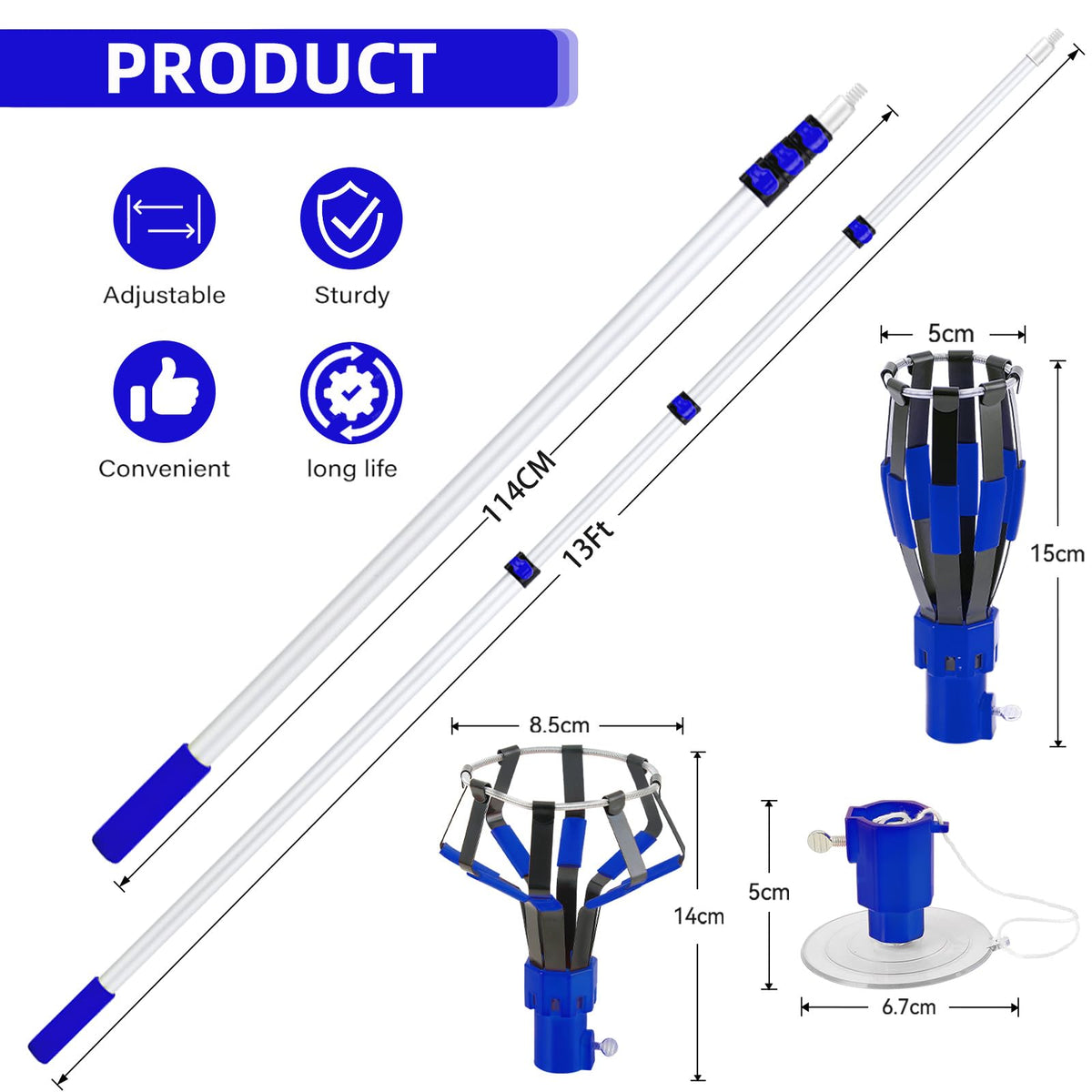 PRODUCT

Adjustable

Sturdy

Convenient

long life

114CM

13Ft

5cm

15cm

8.5cm

14cm

5cm

6.7cm