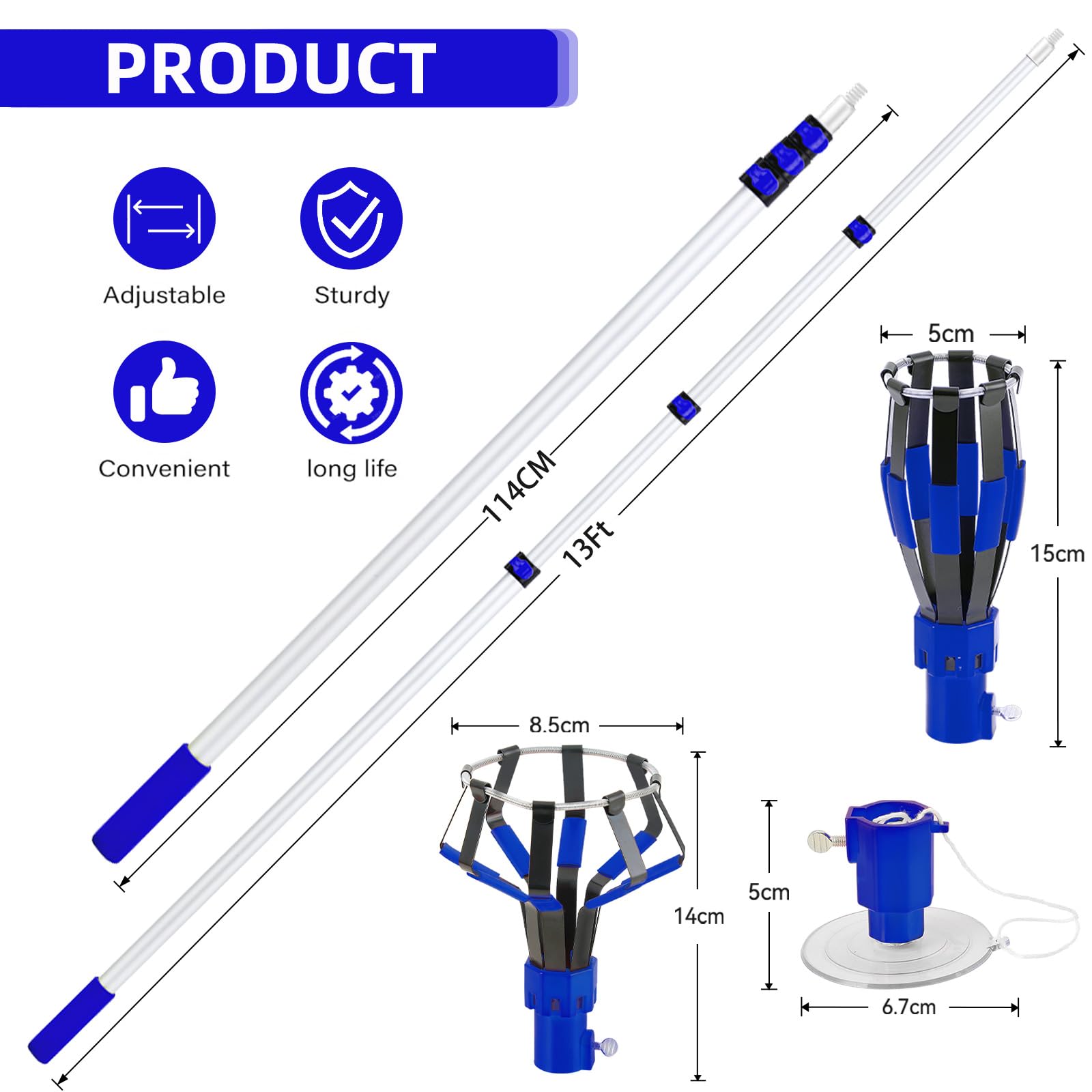 PRODUCT

Adjustable

Sturdy

Convenient

long life

114CM

13Ft

5cm

15cm

8.5cm

14cm

5cm

6.7cm