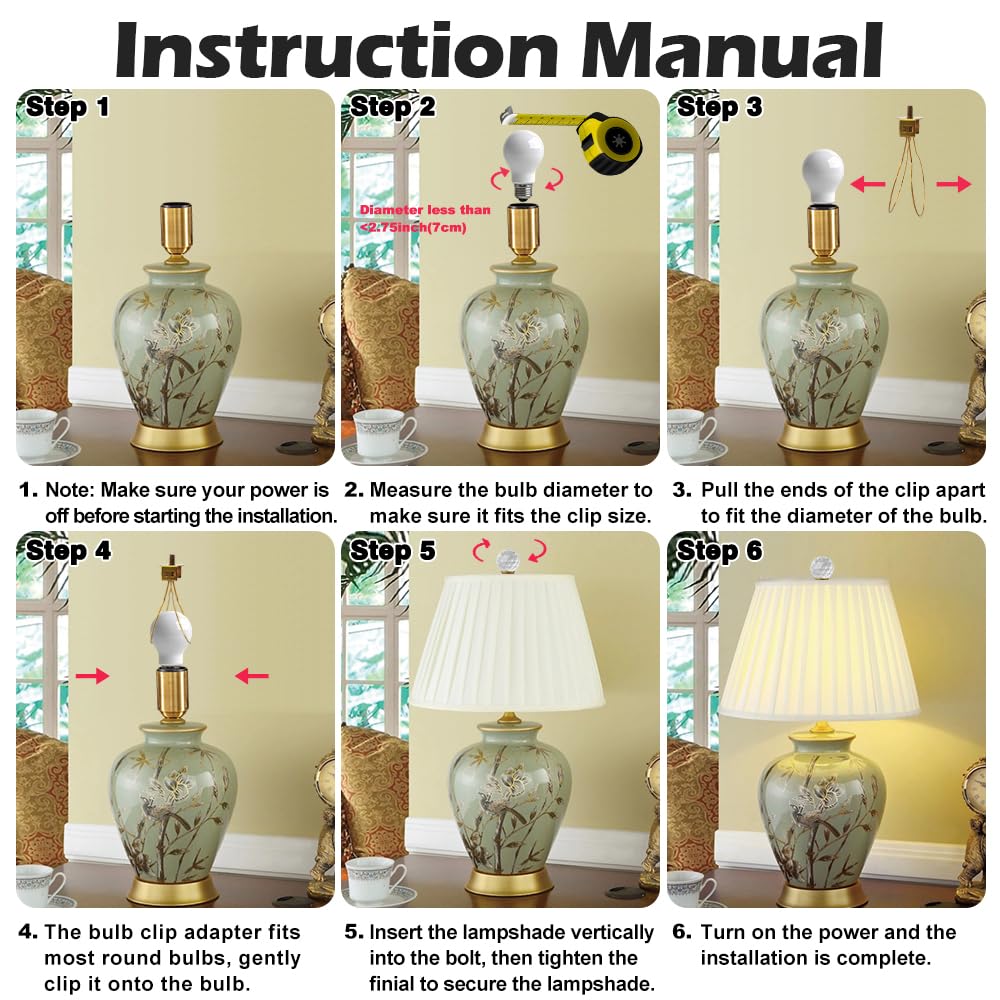 Instruction Manual

Step 1

1. Note: Make sure your power is off before starting the installation.

Step 2

Diameter less than <2.75inch(7cm)

2. Measure the bulb diameter to make sure it fits the clip size.

Step 3

3. Pull the ends of the clip apart to fit the diameter of the bulb.

Step 4

4. The bulb clip adapter fits most round bulbs, gently clip it onto the bulb.

Step 5

5. Insert the lampshade vertically into the bolt, then tighten the finial to secure the lampshade.

Step 6

6. Turn on the power and the installation is complete.