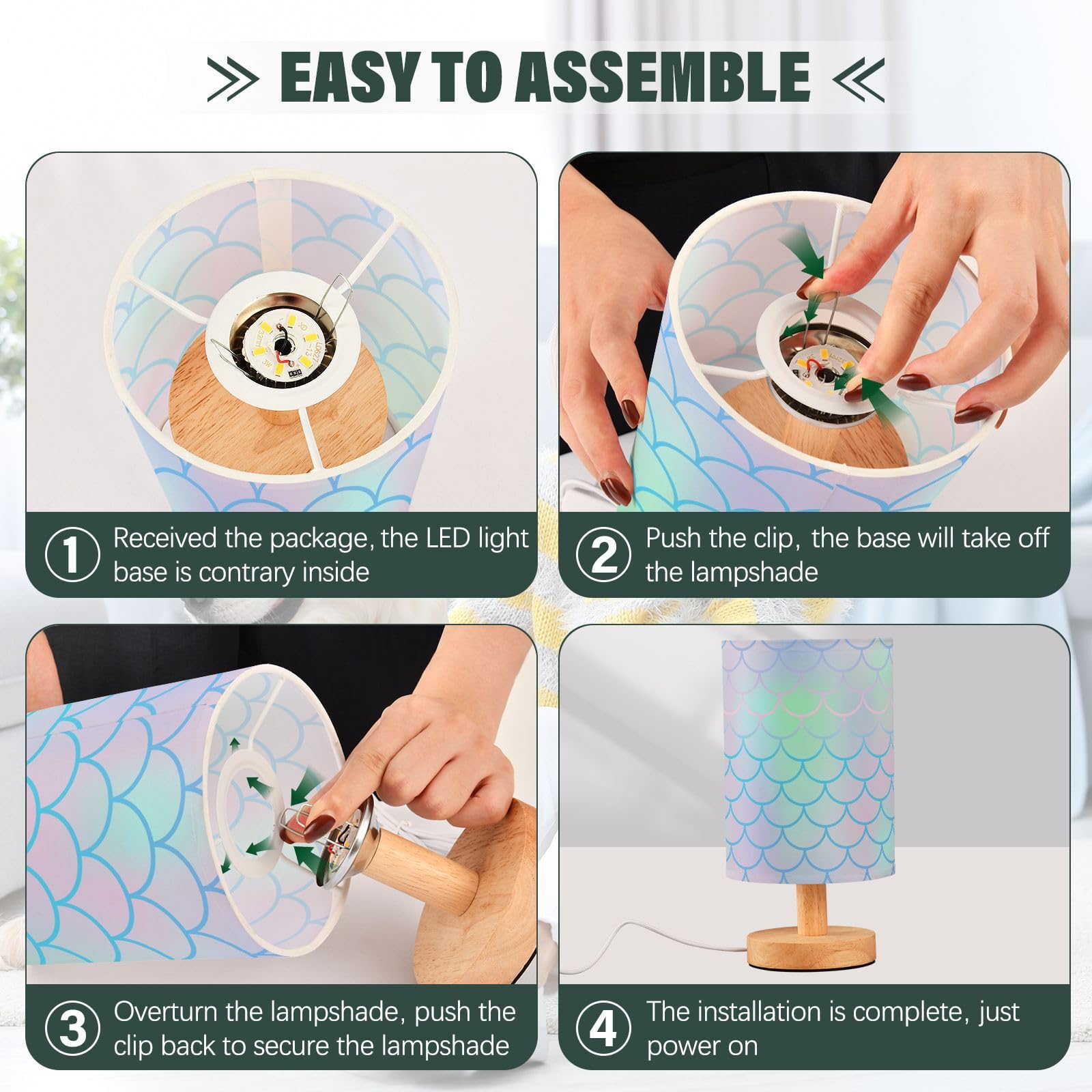 EASY TO ASSEMBLE

1 Received the package, the LED light base is contrary inside

2 Push the clip, the base will take off the lampshade

3 Overturn the lampshade, push the clip back to secure the lampshade

4 The installation is complete, just power on