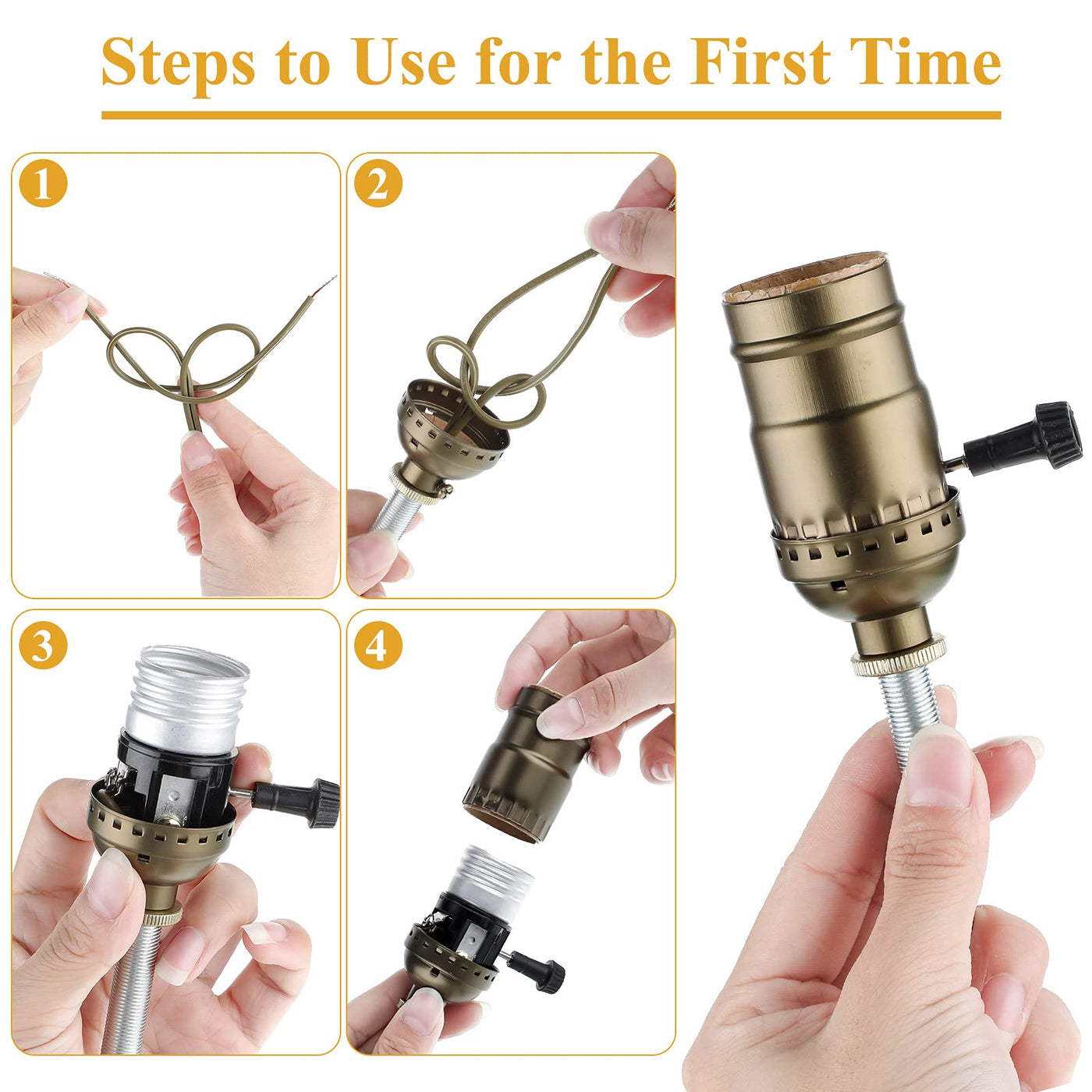 Steps to Use for the First Time

1

2

3

4