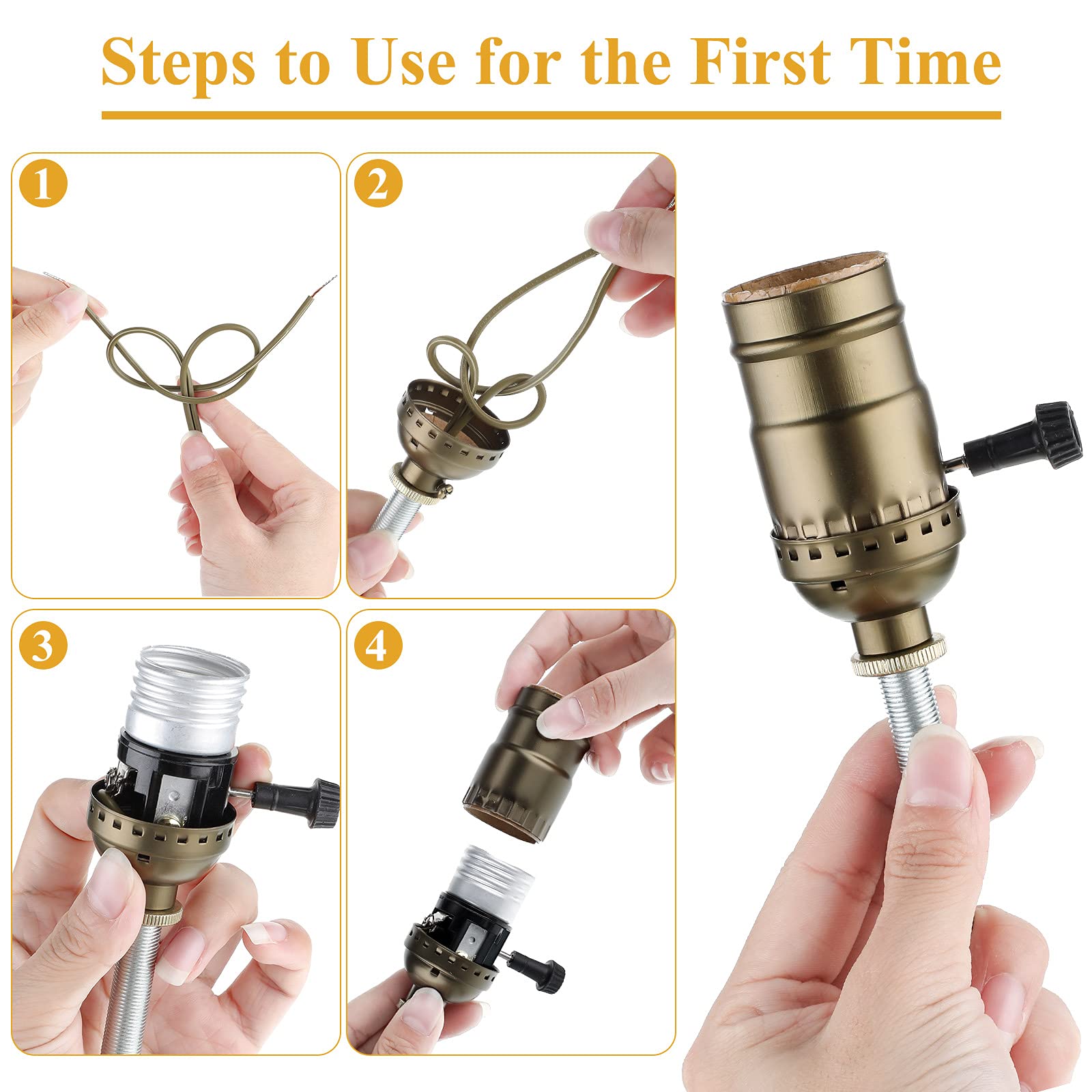 Steps to Use for the First Time

1

2

3

4