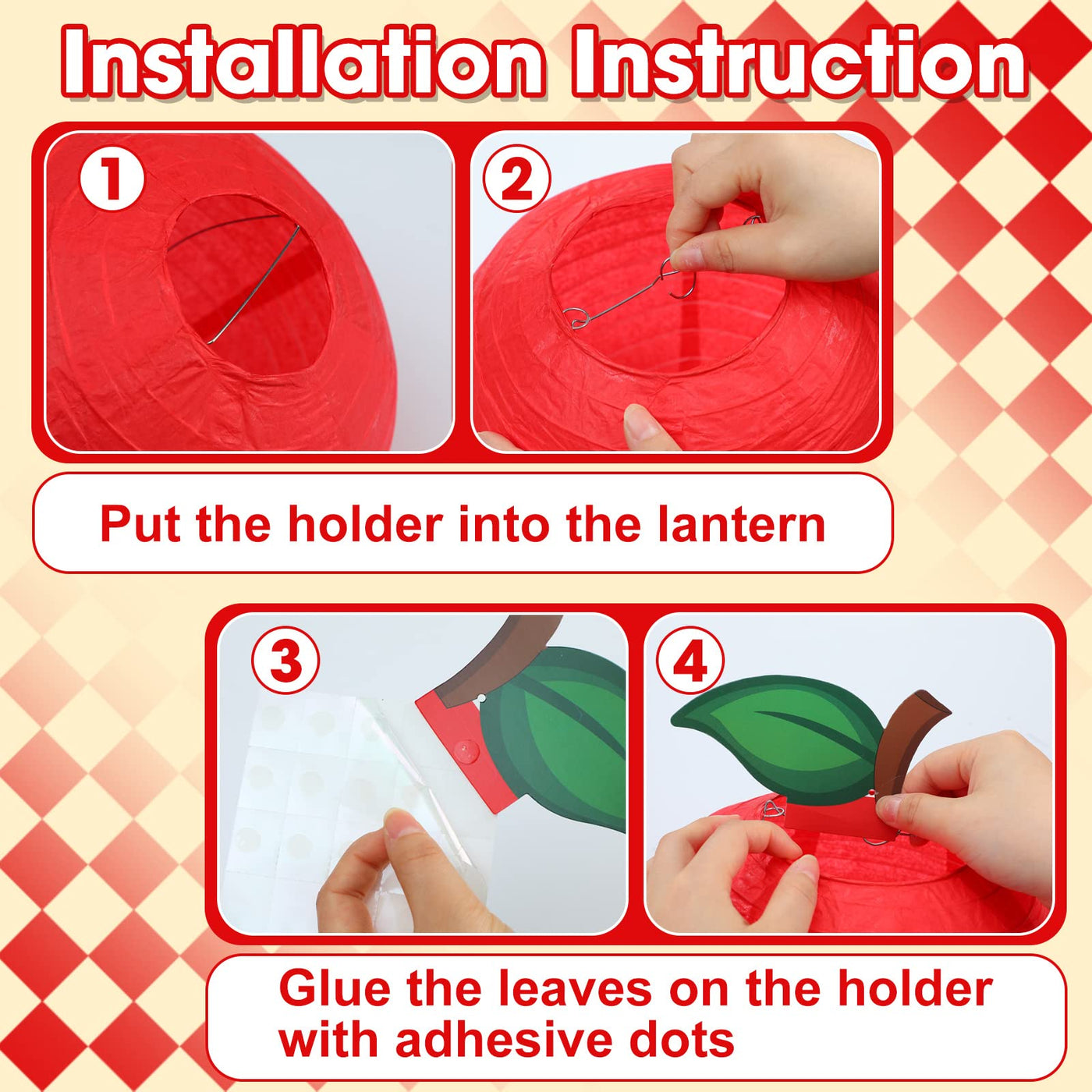 Installation Instruction

1

2

Put the holder into the lantern

3

4

Glue the leaves on the holder with adhesive dots