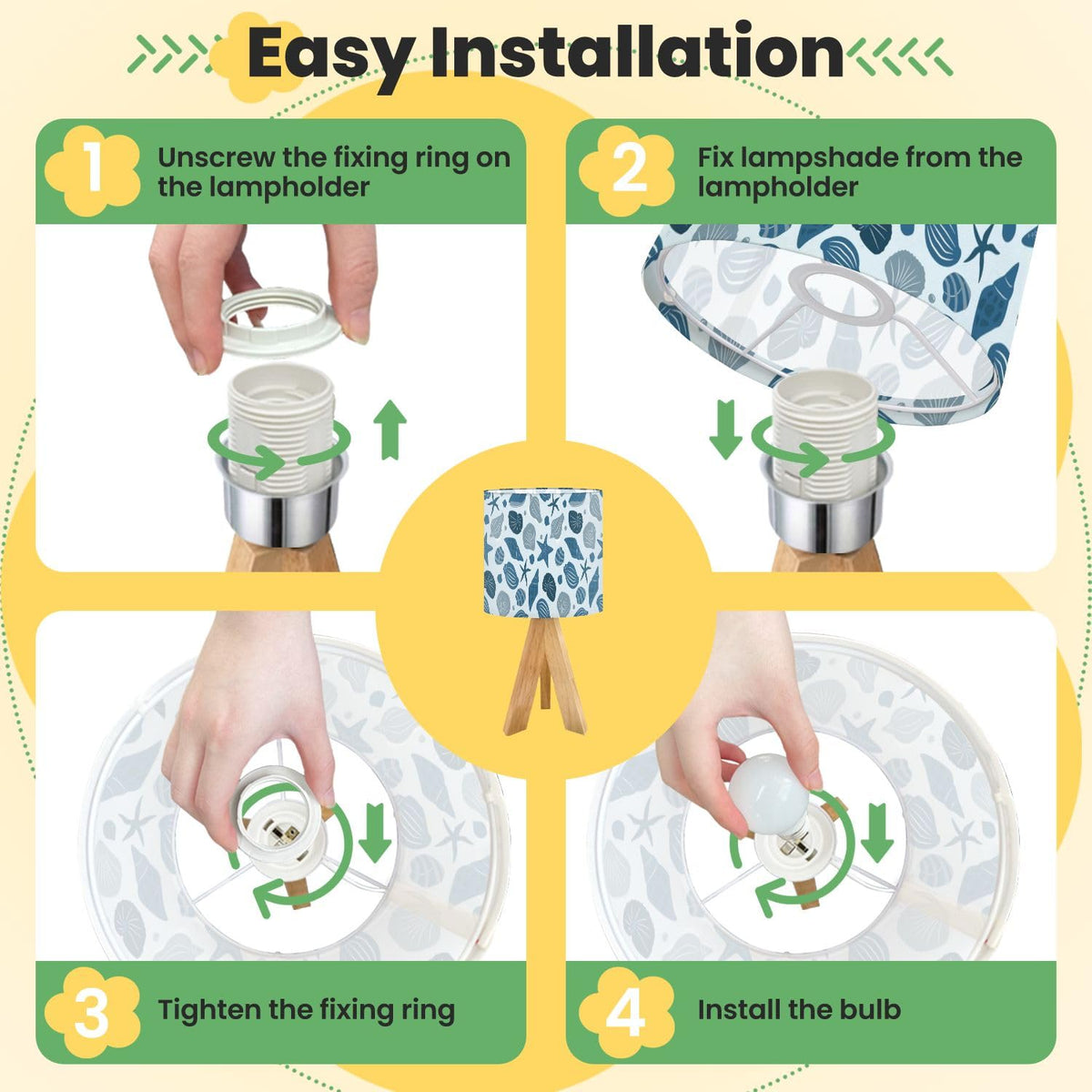 Easy Installation

1 Unscrew the fixing ring on the lampholder

2 Fix lampshade from the lampholder

3 Tighten the fixing ring

4 Install the bulb