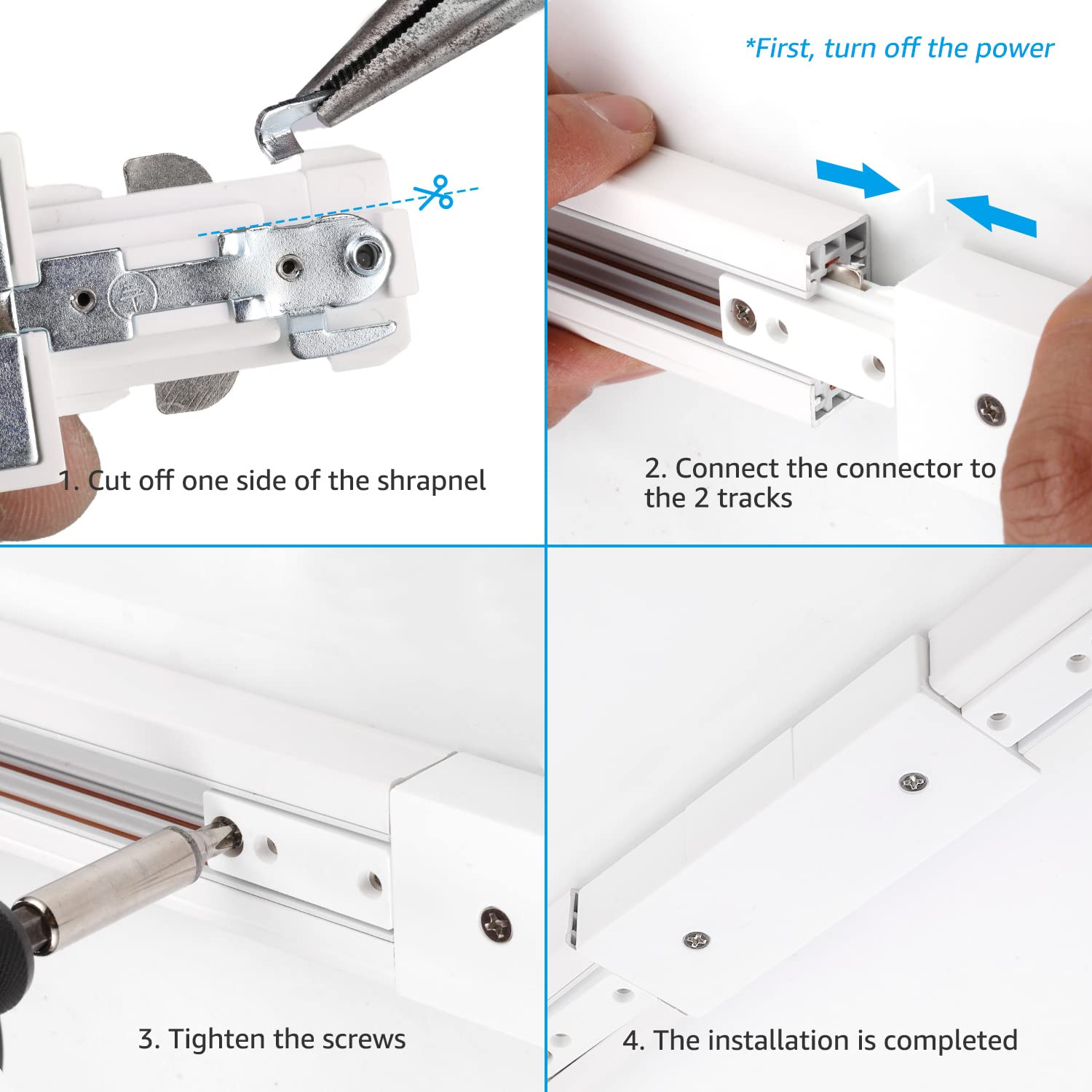 1. Cut off one side of the shrapnel

*First, turn off the power

2. Connect the connector to the 2 tracks

3. Tighten the screws

4. The installation is completed