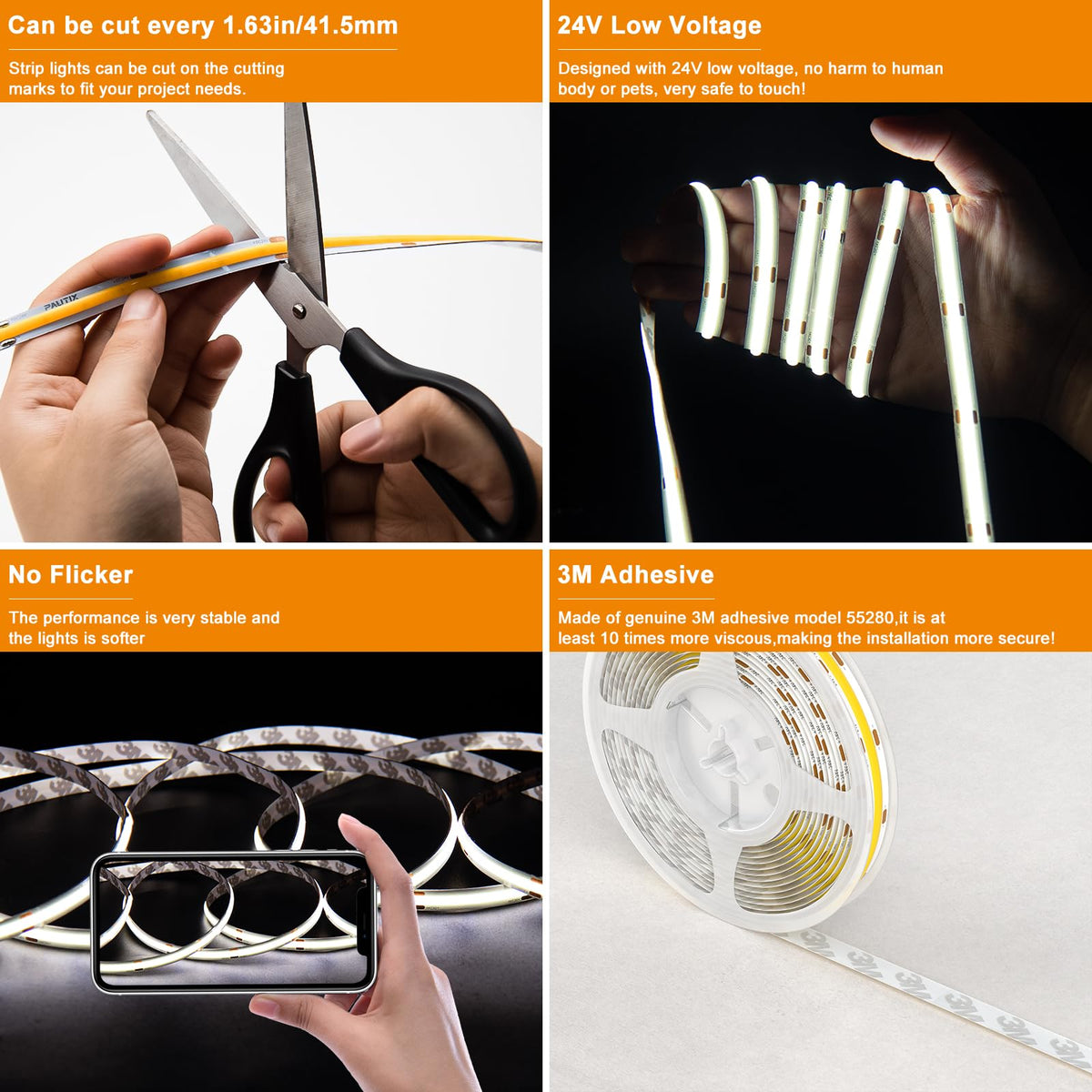 Can be cut every 1.63in/41.5mm

Strip lights can be cut on the cutting marks to fit your project needs.

PAUTIX

24V Low Voltage

Designed with 24V low voltage, no harm to human body or pets, very safe to touch!

No Flicker

The performance is very stable and the lights is softer

3M Adhesive

Made of genuine 3M adhesive model 55280,it is at least 10 times more viscous,making the installation more secure!

3M 3M 3M 3M