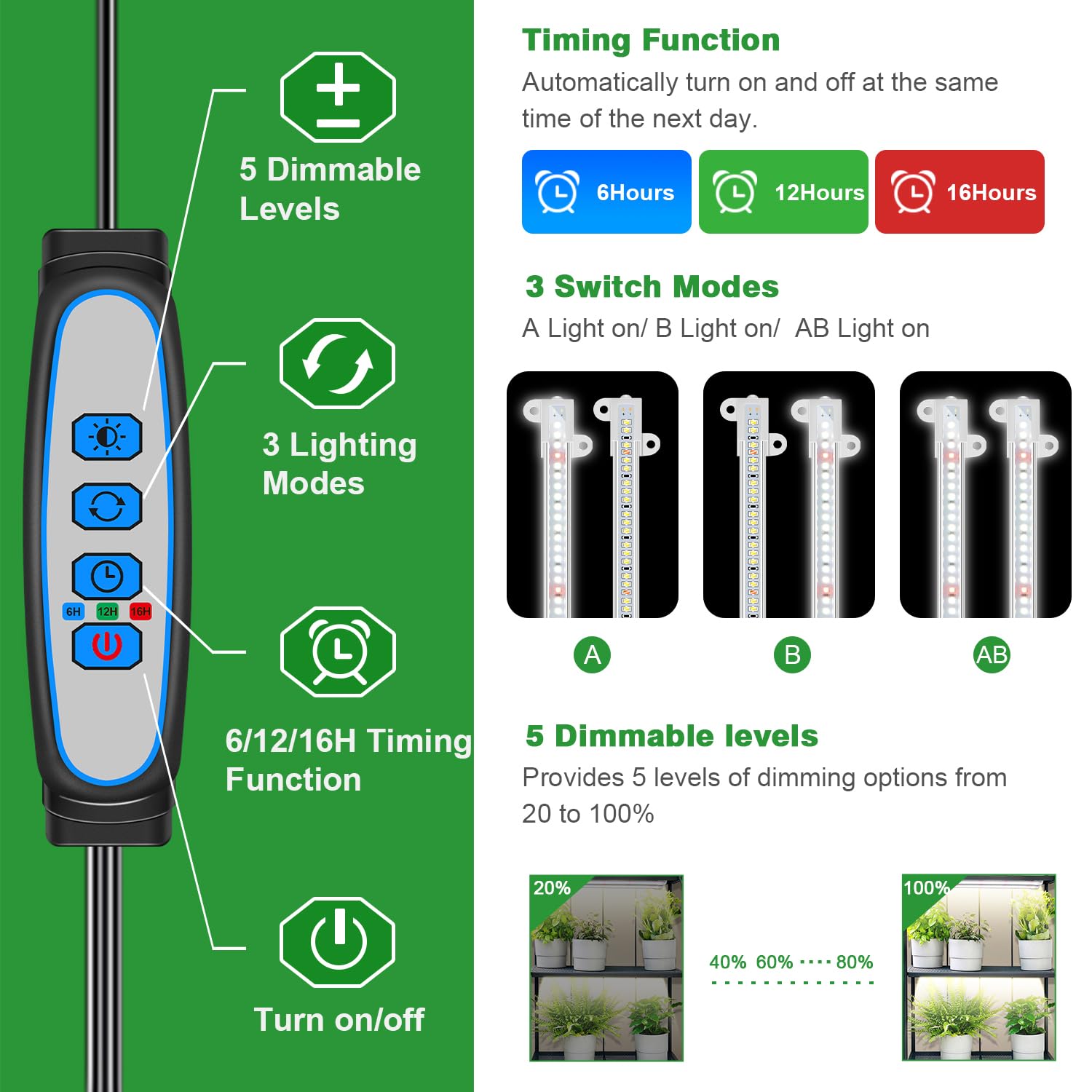 5 Dimmable Levels

3 Lighting Modes

6H 12H 16H

6/12/16H Timing Function

Turn on/off

Timing Function

Automatically turn on and off at the same time of the next day.

6Hours

12Hours

16Hours

3 Switch Modes

A Light on/ B Light on/ AB Light on

A

B

AB

5 Dimmable levels

Provides 5 levels of dimming options from 20 to 100%

20%

40% 60% ···· 80%

100%