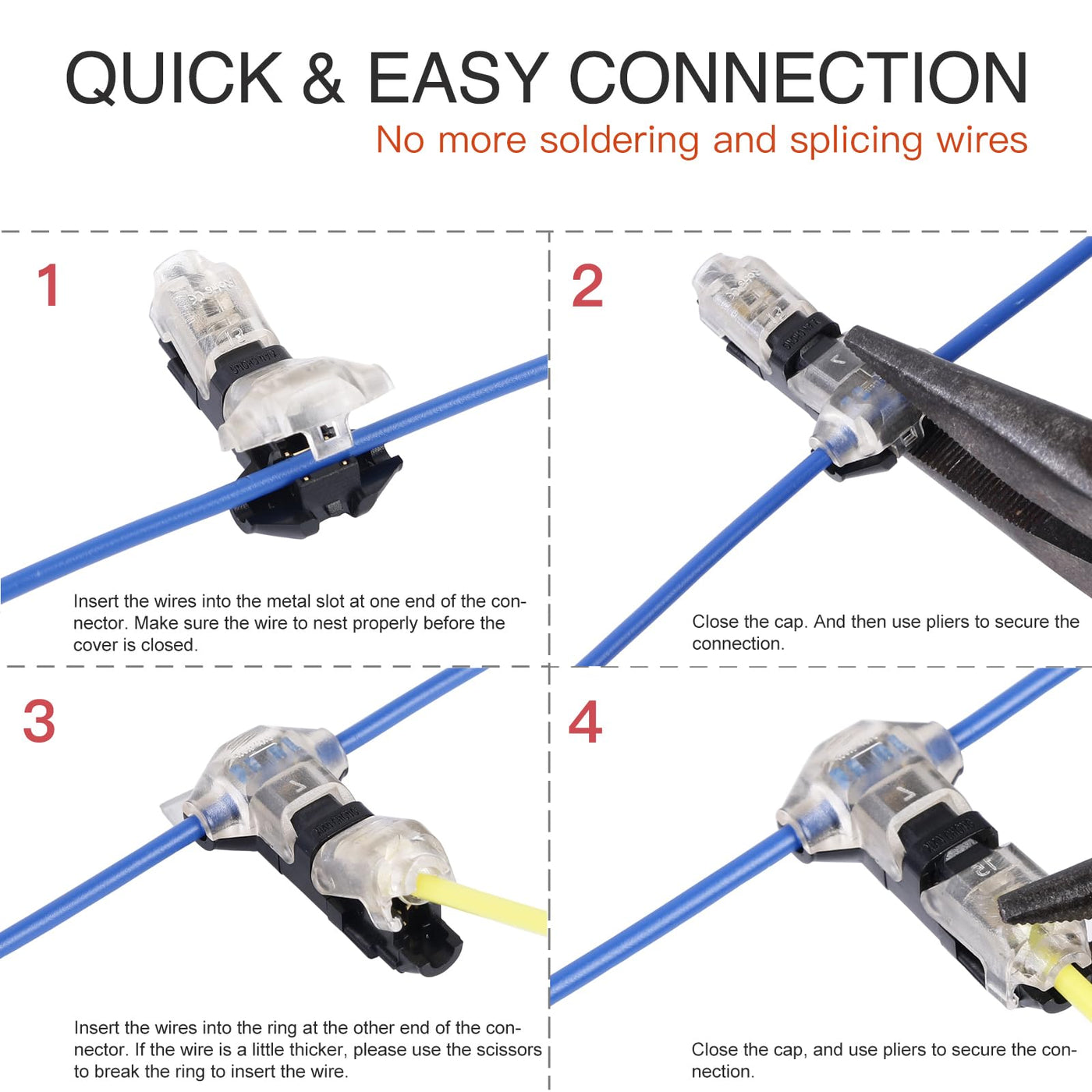 QUICK & EASY CONNECTION
No more soldering and splicing wires

1

Insert the wires into the metal slot at one end of the connector. Make sure the wire to nest properly before the cover is closed.

2

Close the cap. And then use pliers to secure the connection.

3

Insert the wires into the ring at the other end of the connector. If the wire is a little thicker, please use the scissors to break the ring to insert the wire.

4

Close the cap, and use pliers to secure the connection.