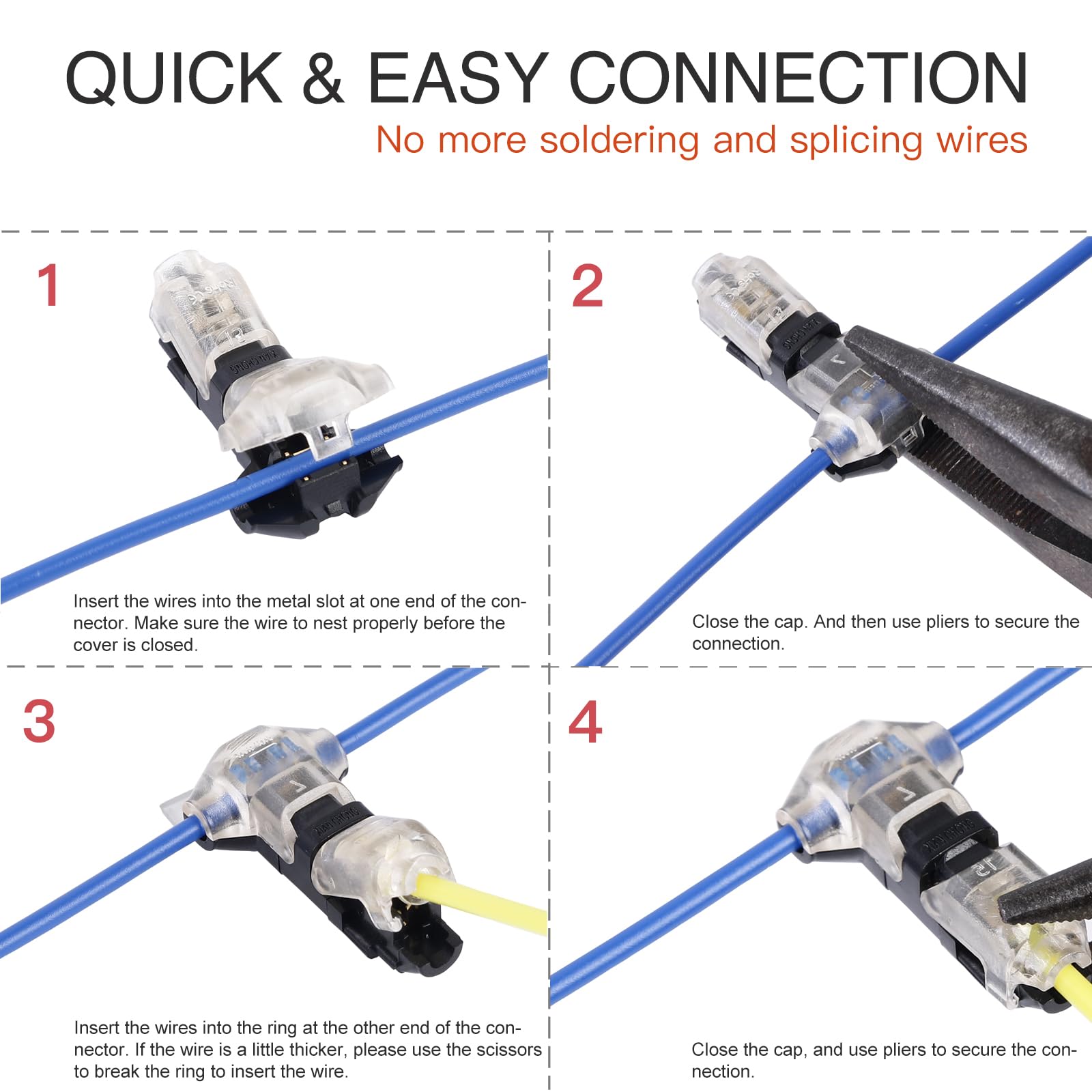 QUICK & EASY CONNECTION

No more soldering and splicing wires

1

Insert the wires into the metal slot at one end of the connector. Make sure the wire to nest properly before the cover is closed.

2

Close the cap. And then use pliers to secure the connection.

3

Insert the wires into the ring at the other end of the connector. If the wire is a little thicker, please use the scissors to break the ring to insert the wire.

4

Close the cap, and use pliers to secure the connection.