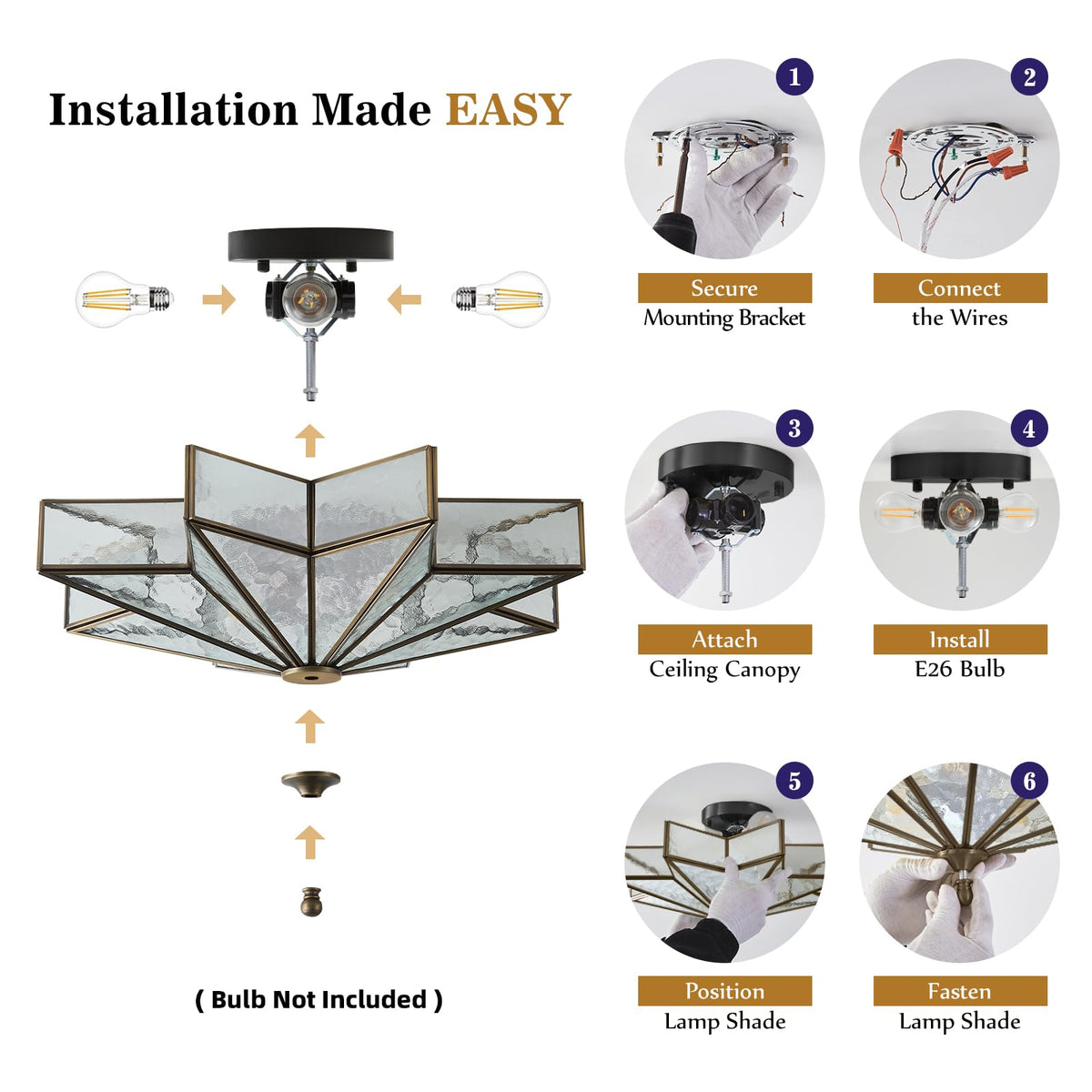 Installation Made EASY

( Bulb Not Included )

1
Secure
Mounting Bracket

2
Connect
the Wires

3
Attach
Ceiling Canopy

4
Install
E26 Bulb

5
Position
Lamp Shade

6
Fasten
Lamp Shade