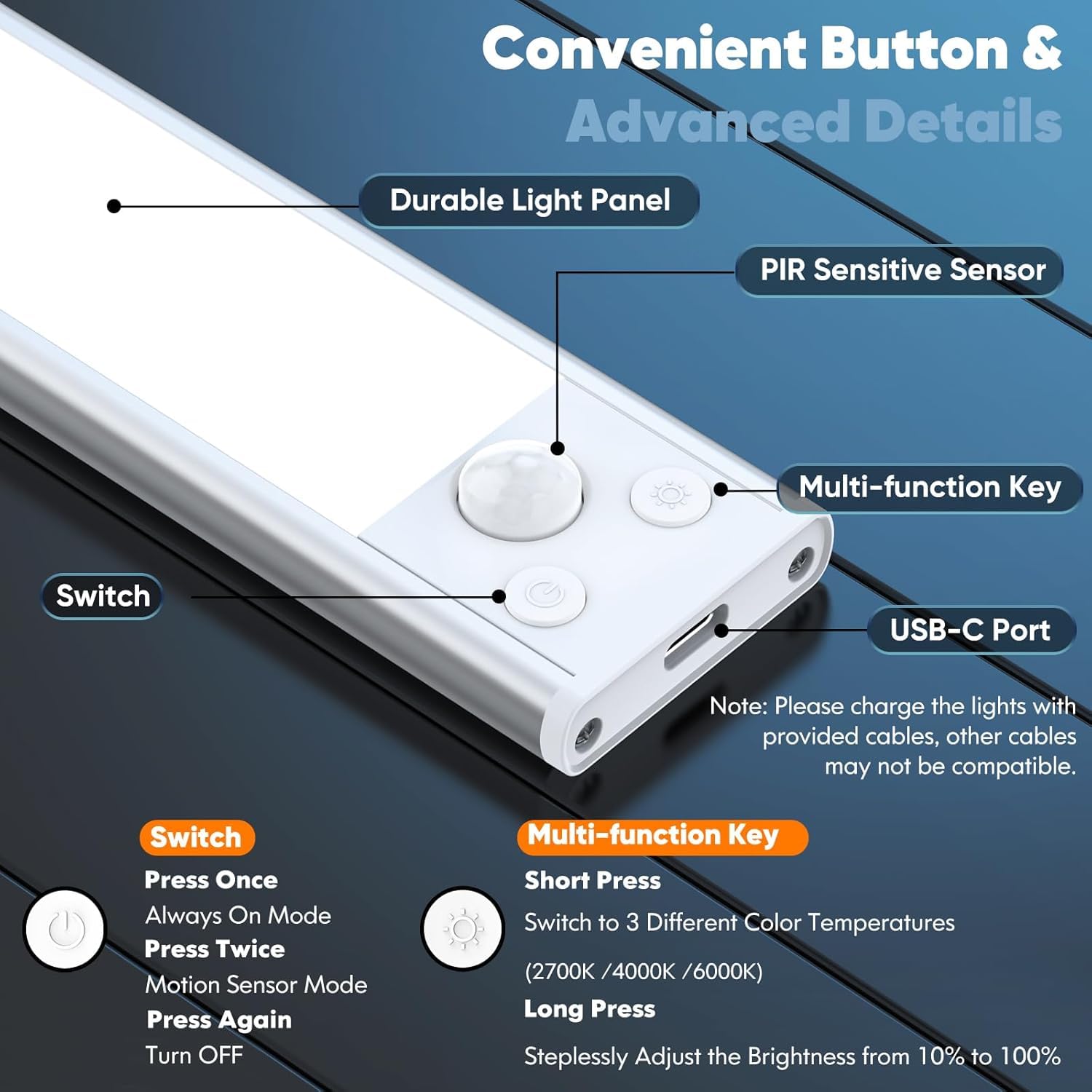 Convenient Button &
Advanced Details

Durable Light Panel

PIR Sensitive Sensor

Multi-function Key

Switch

USB-C Port

Note: Please charge the lights with provided cables, other cables may not be compatible.

Switch
Press Once
Always On Mode
Press Twice
Motion Sensor Mode
Press Again
Turn OFF

Multi-function Key
Short Press
Switch to 3 Different Color Temperatures
(2700K /4000K /6000K)
Long Press
Steplessly Adjust the Brightness from 10% to 100%