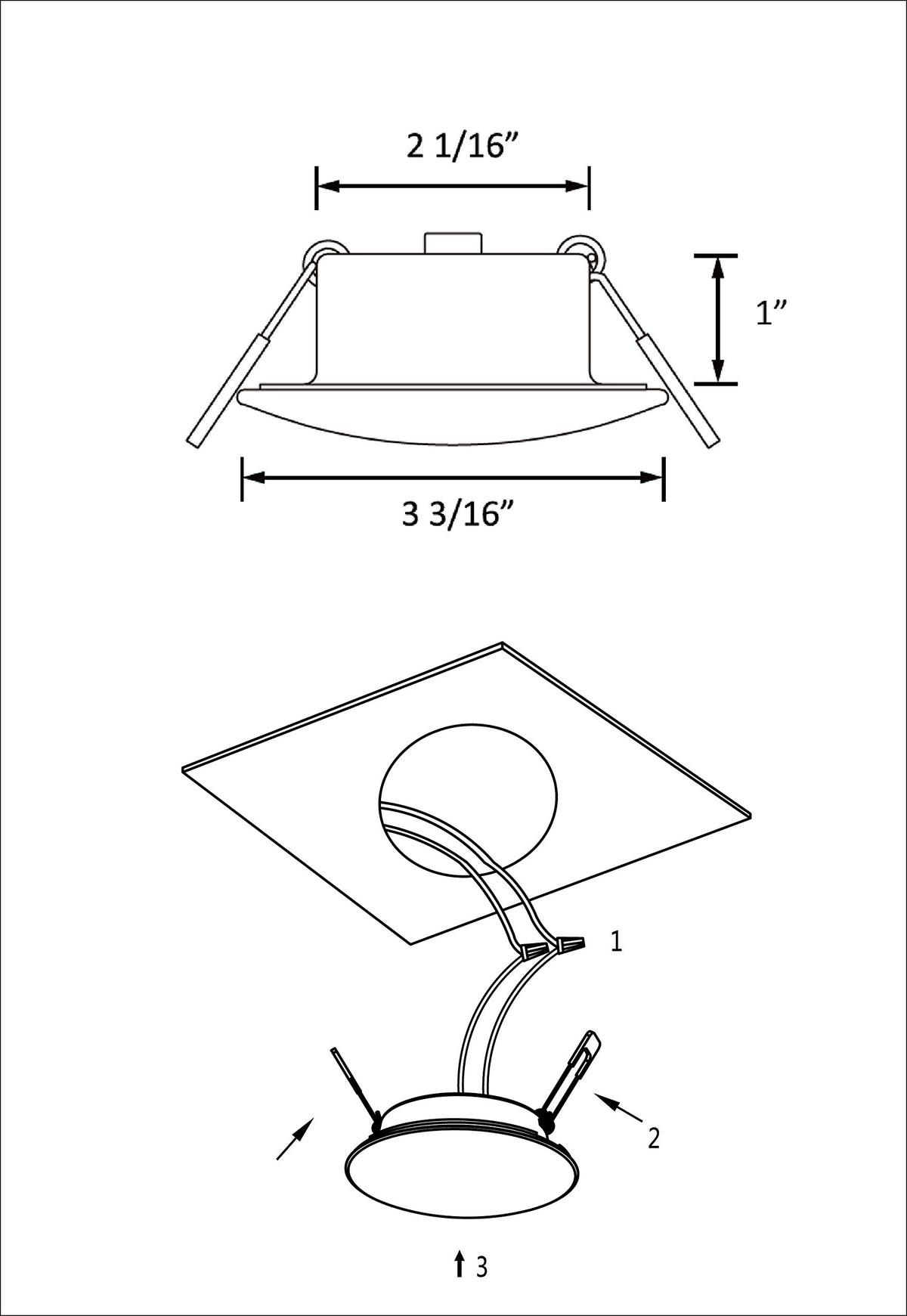 2 1/16”

1”

3 3/16”

1

2

3