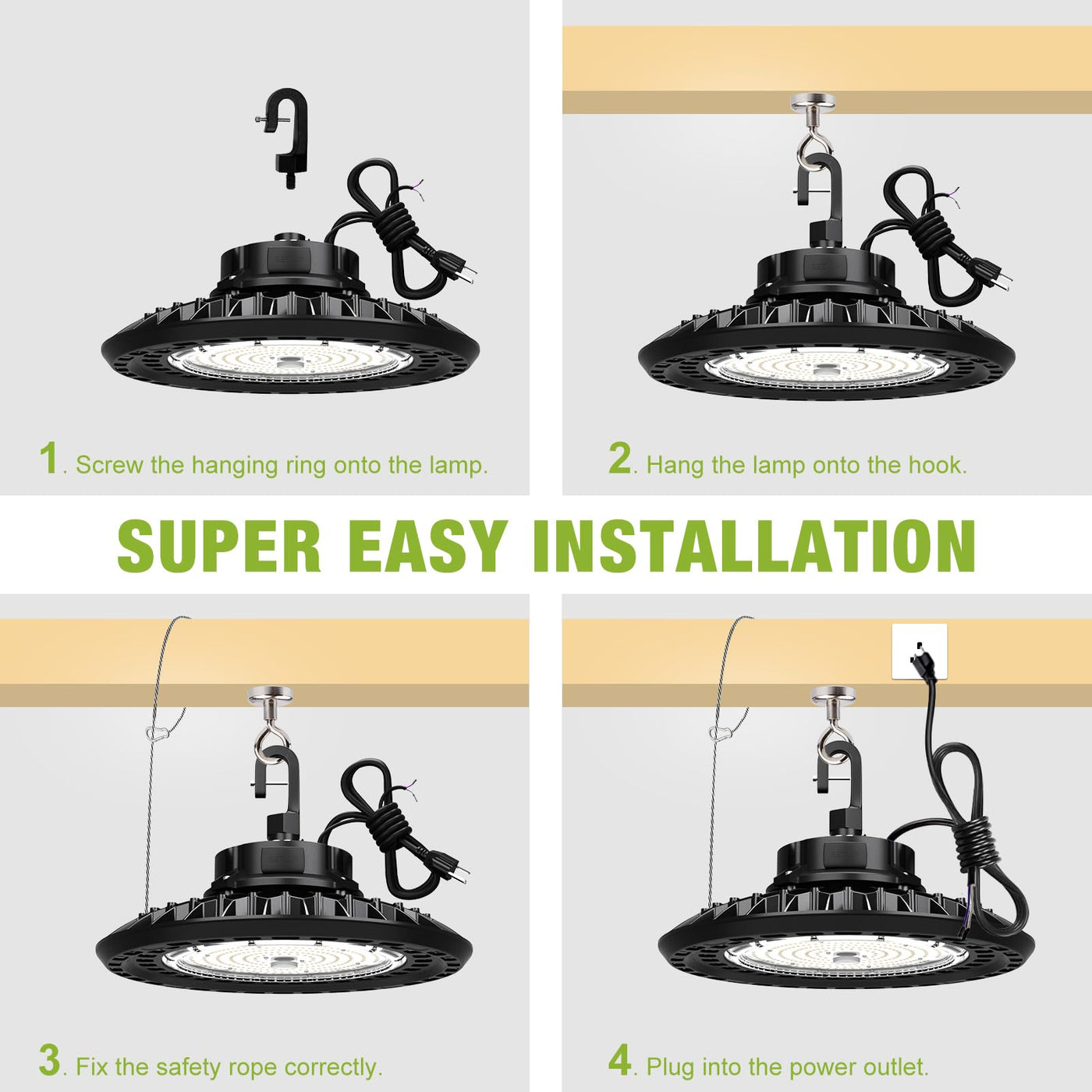 1. Screw the hanging ring onto the lamp.

2. Hang the lamp onto the hook.

SUPER EASY INSTALLATION

3. Fix the safety rope correctly.

4. Plug into the power outlet.