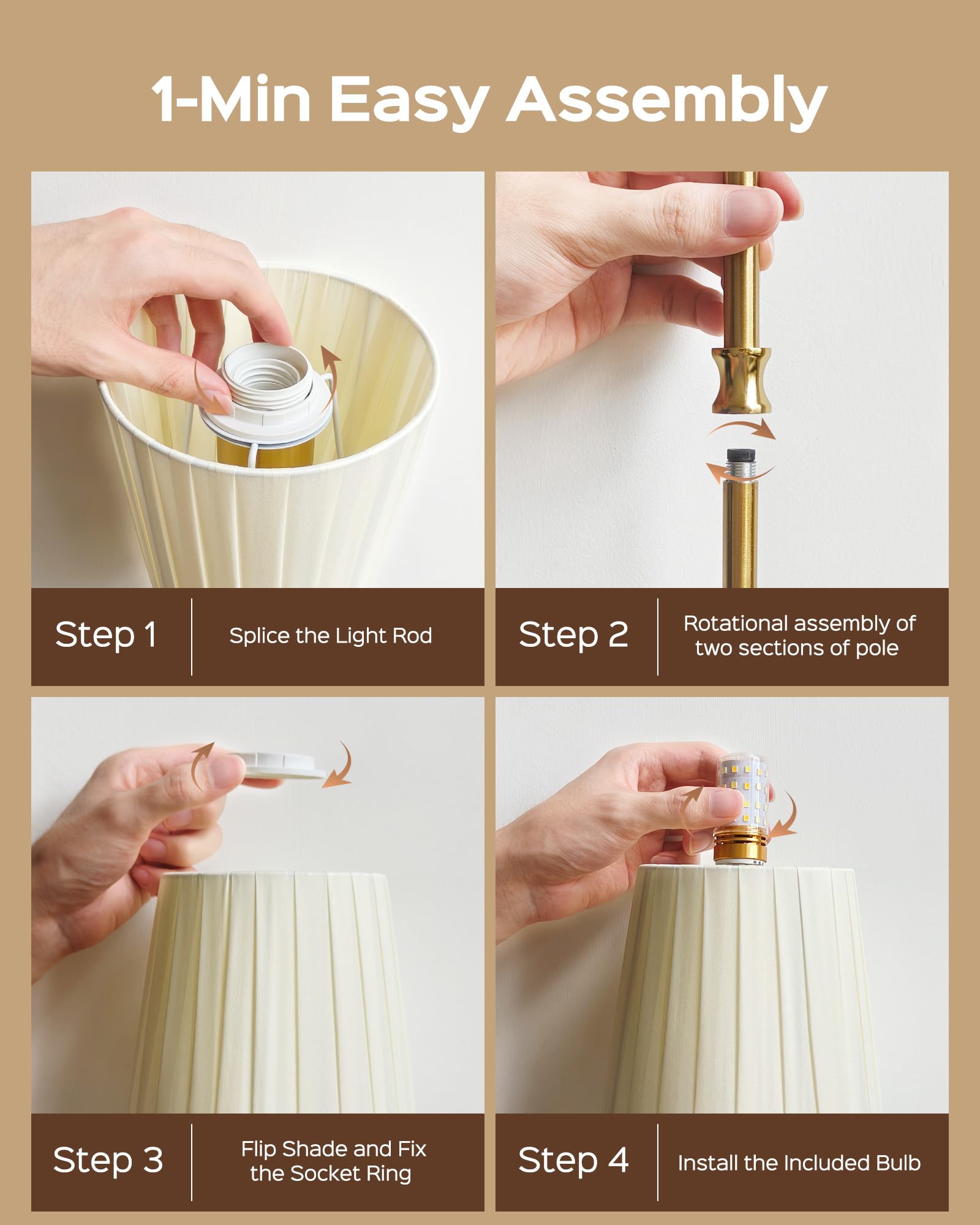 1-Min Easy Assembly

Step 1

Splice the Light Rod

Step 2

Rotational assembly of two sections of pole

Step 3

Flip Shade and Fix the Socket Ring

Step 4

Install the Included Bulb