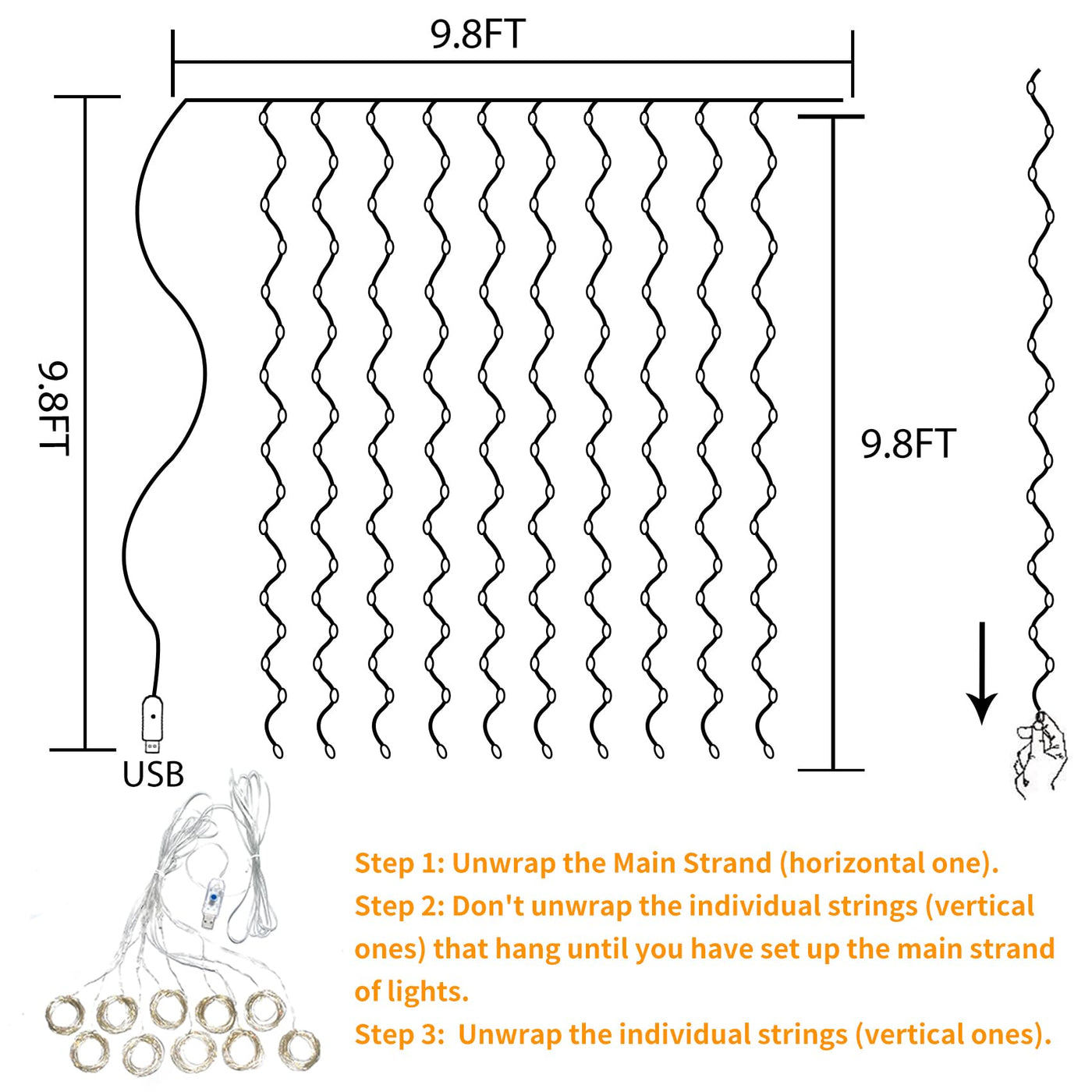 9.8FT

9.8FT

9.8FT

USB

Step 1: Unwrap the Main Strand (horizontal one).
Step 2: Don't unwrap the individual strings (vertical ones) that hang until you have set up the main strand of lights.
Step 3: Unwrap the individual strings (vertical ones).