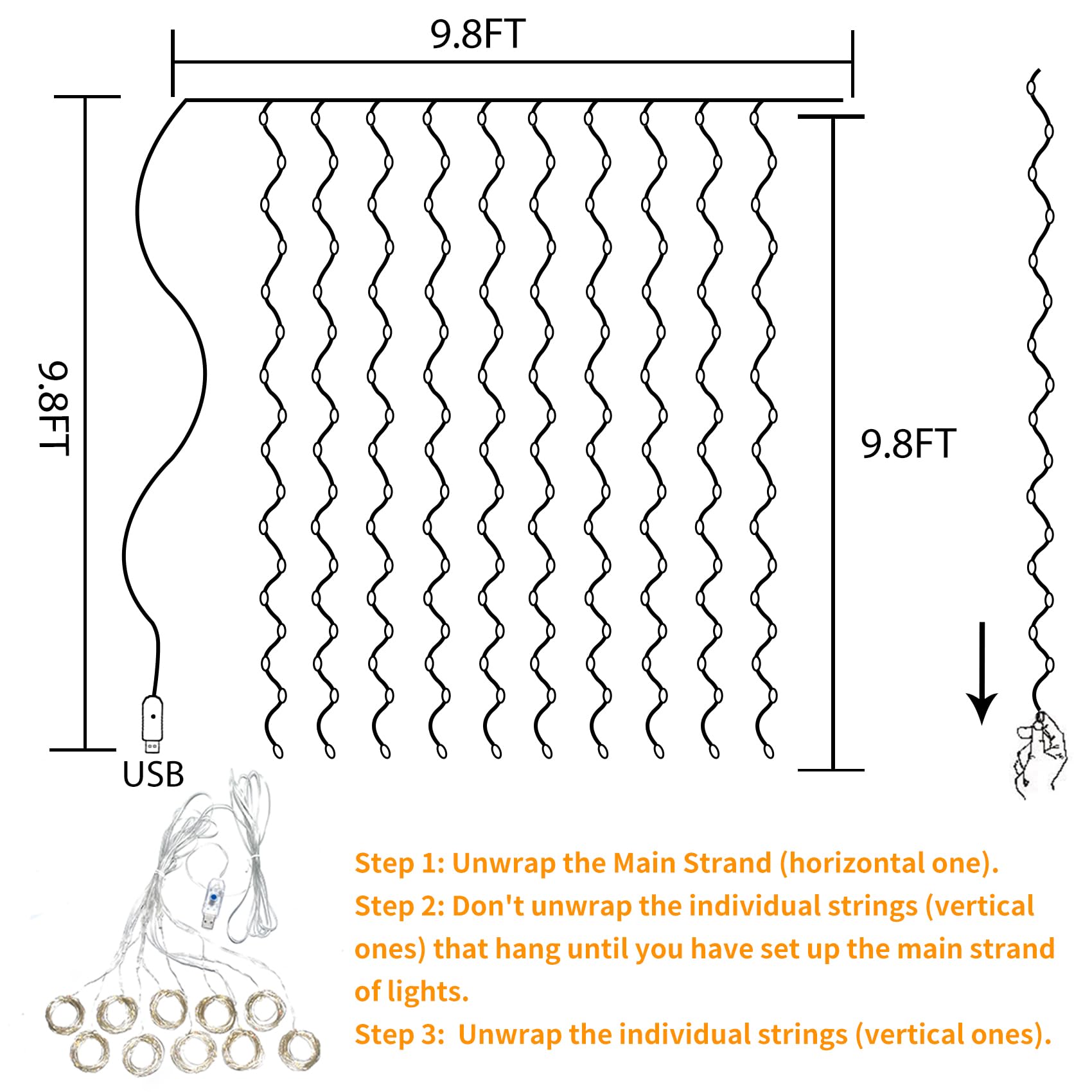 9.8FT

9.8FT

9.8FT

USB

Step 1: Unwrap the Main Strand (horizontal one).
Step 2: Don't unwrap the individual strings (vertical ones) that hang until you have set up the main strand of lights.
Step 3: Unwrap the individual strings (vertical ones).