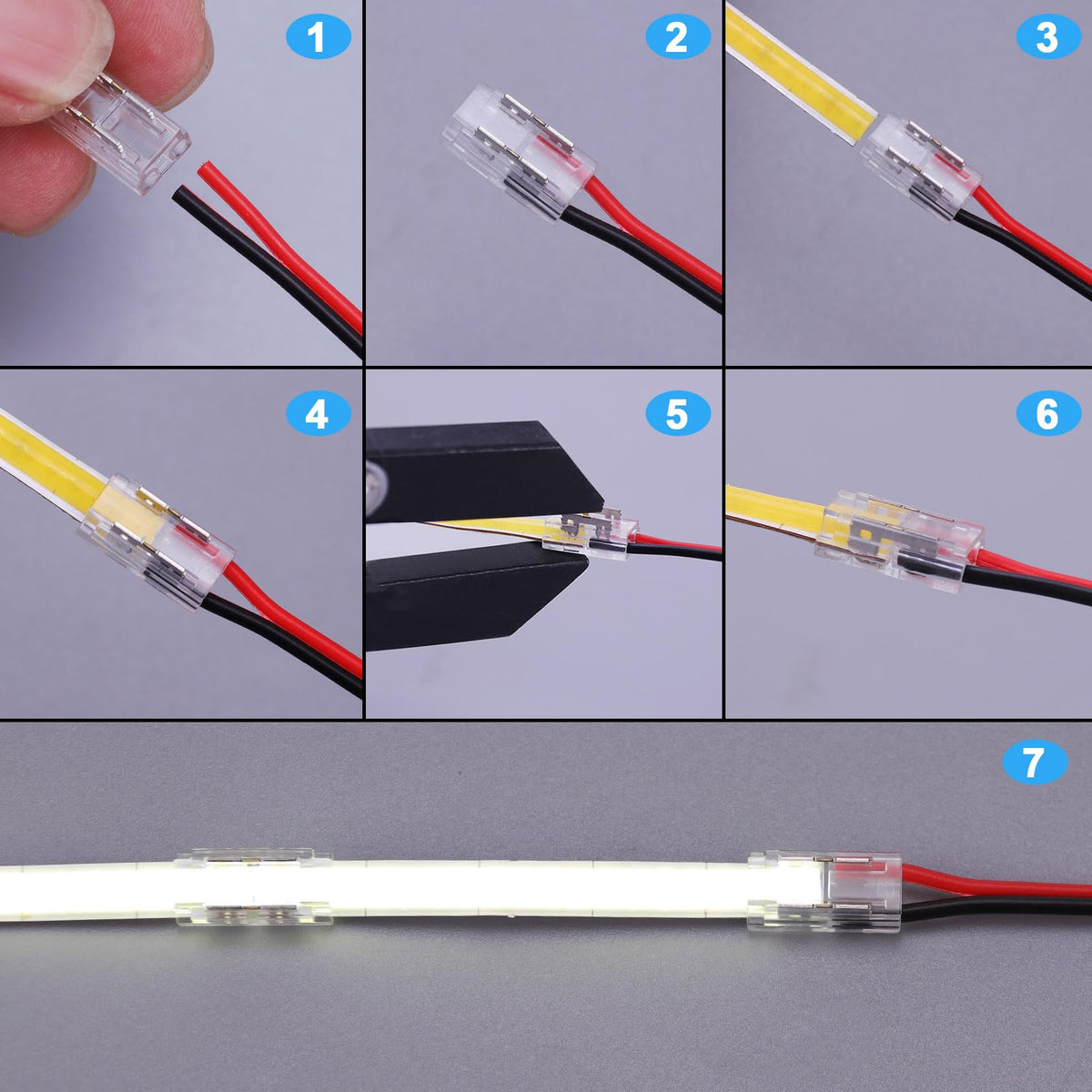 1

2

3

4

5

6

7