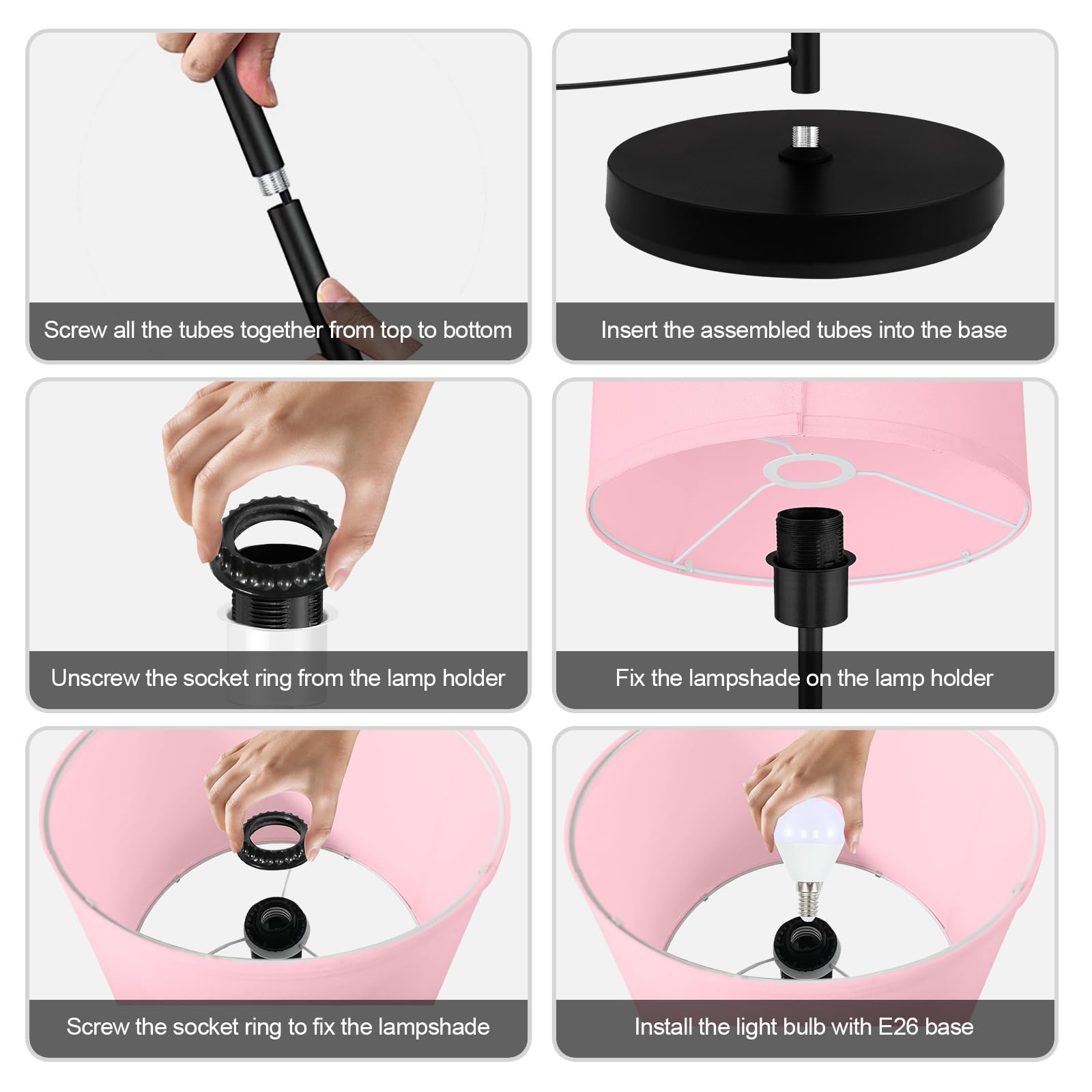 Screw all the tubes together from top to bottom

Insert the assembled tubes into the base

Unscrew the socket ring from the lamp holder

Fix the lampshade on the lamp holder

Screw the socket ring to fix the lampshade

Install the light bulb with E26 base