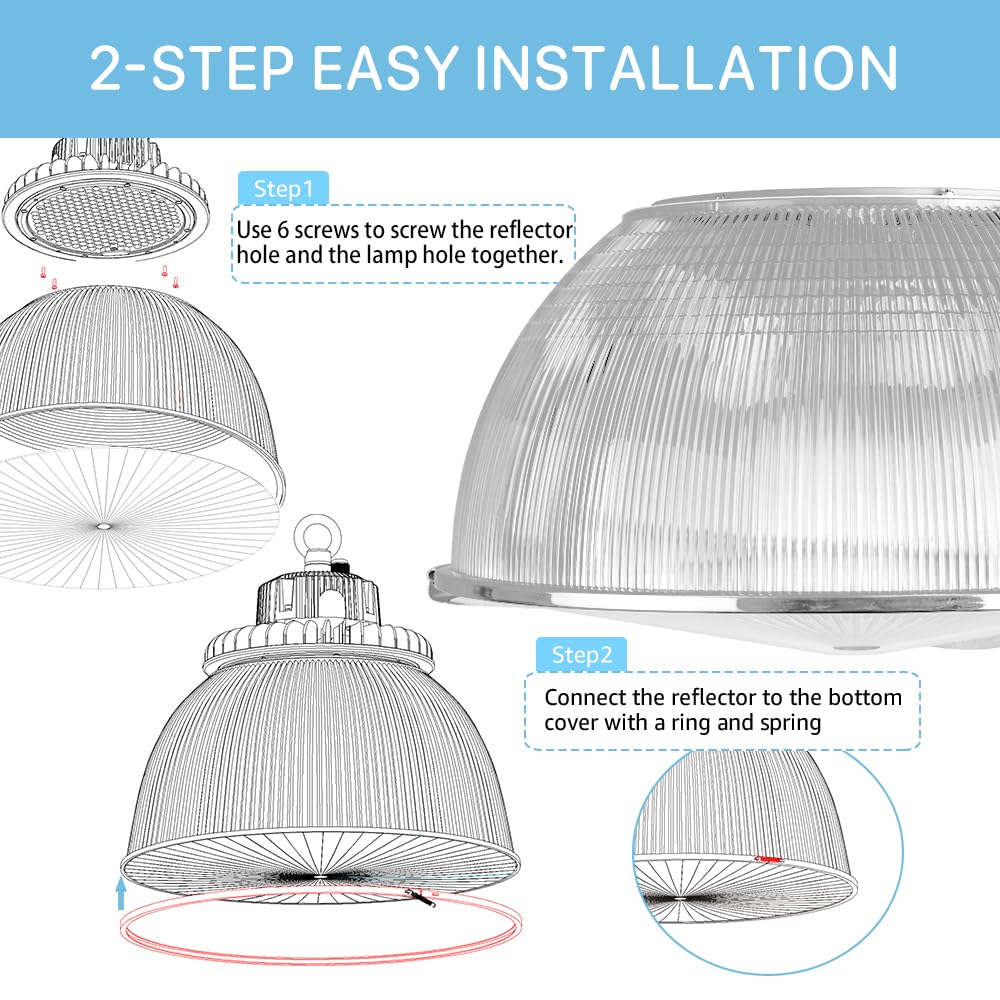 2-STEP EASY INSTALLATION

Step1

Use 6 screws to screw the reflector hole and the lamp hole together.

Step2

Connect the reflector to the bottom cover with a ring and spring