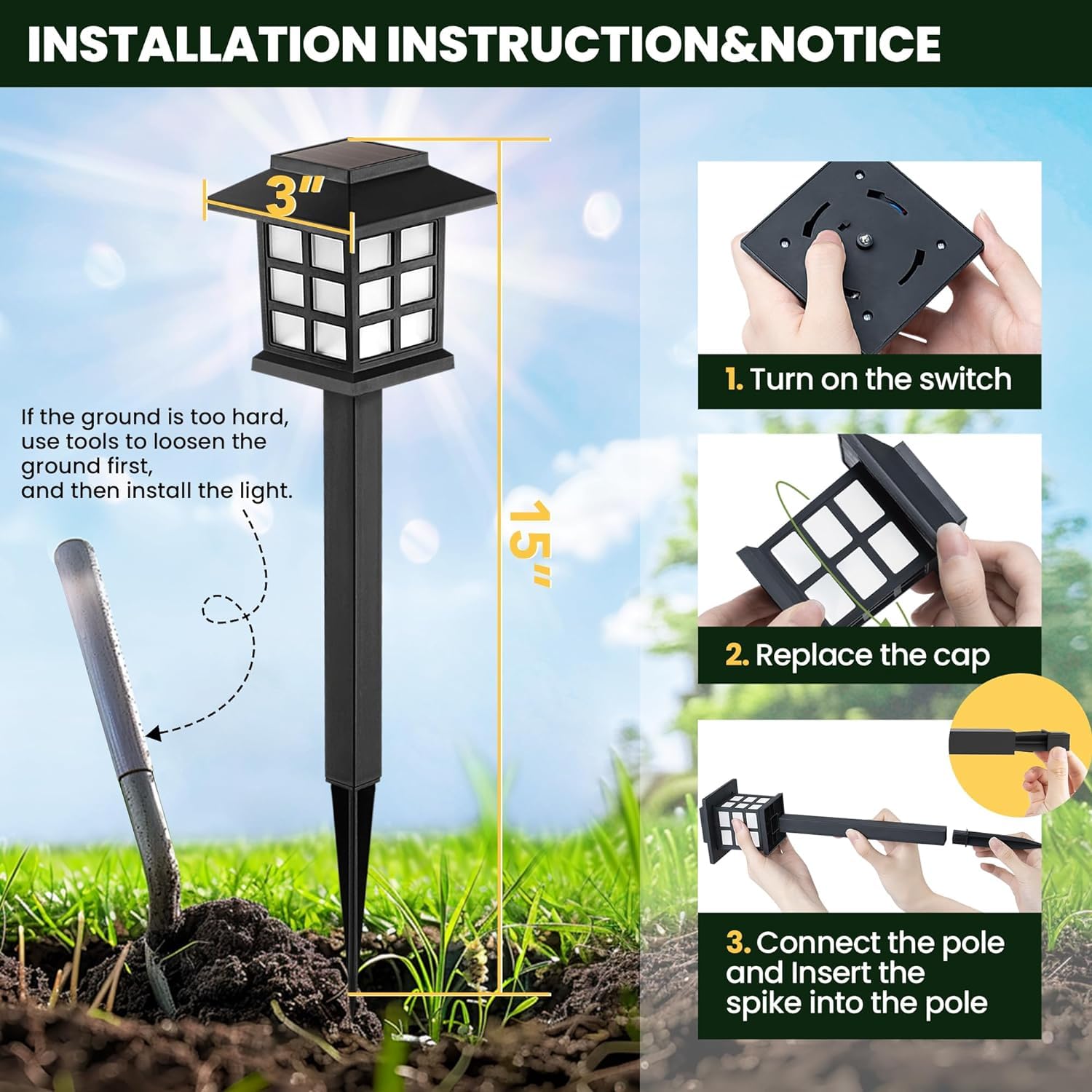 INSTALLATION INSTRUCTION&NOTICE

3"

15"

If the ground is too hard, use tools to loosen the ground first, and then install the light.

1. Turn on the switch

2. Replace the cap

3. Connect the pole and Insert the spike into the pole