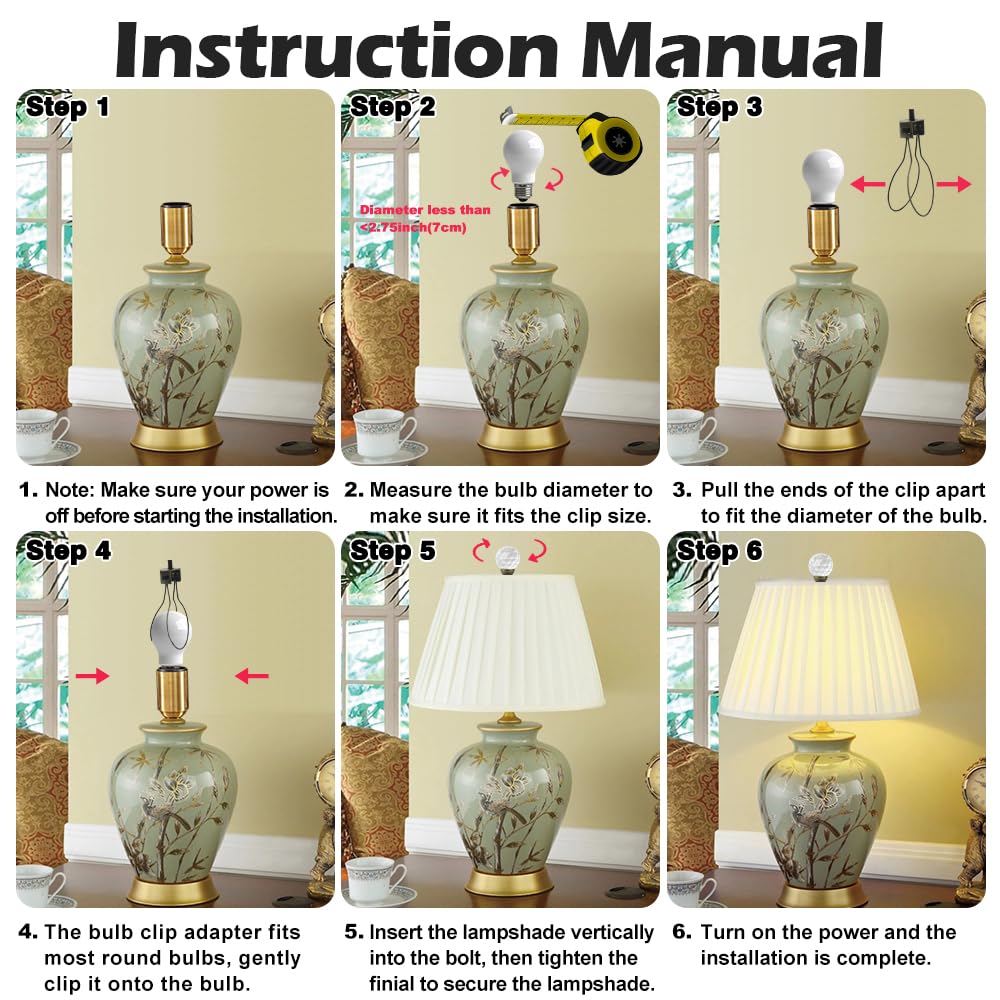 Instruction Manual

Step 1

1. Note: Make sure your power is off before starting the installation.

Step 2

Diameter less than <2.75inch(7cm)

2. Measure the bulb diameter to make sure it fits the clip size.

Step 3

3. Pull the ends of the clip apart to fit the diameter of the bulb.

Step 4

4. The bulb clip adapter fits most round bulbs, gently clip it onto the bulb.

Step 5

5. Insert the lampshade vertically into the bolt, then tighten the finial to secure the lampshade.

Step 6

6. Turn on the power and the installation is complete.