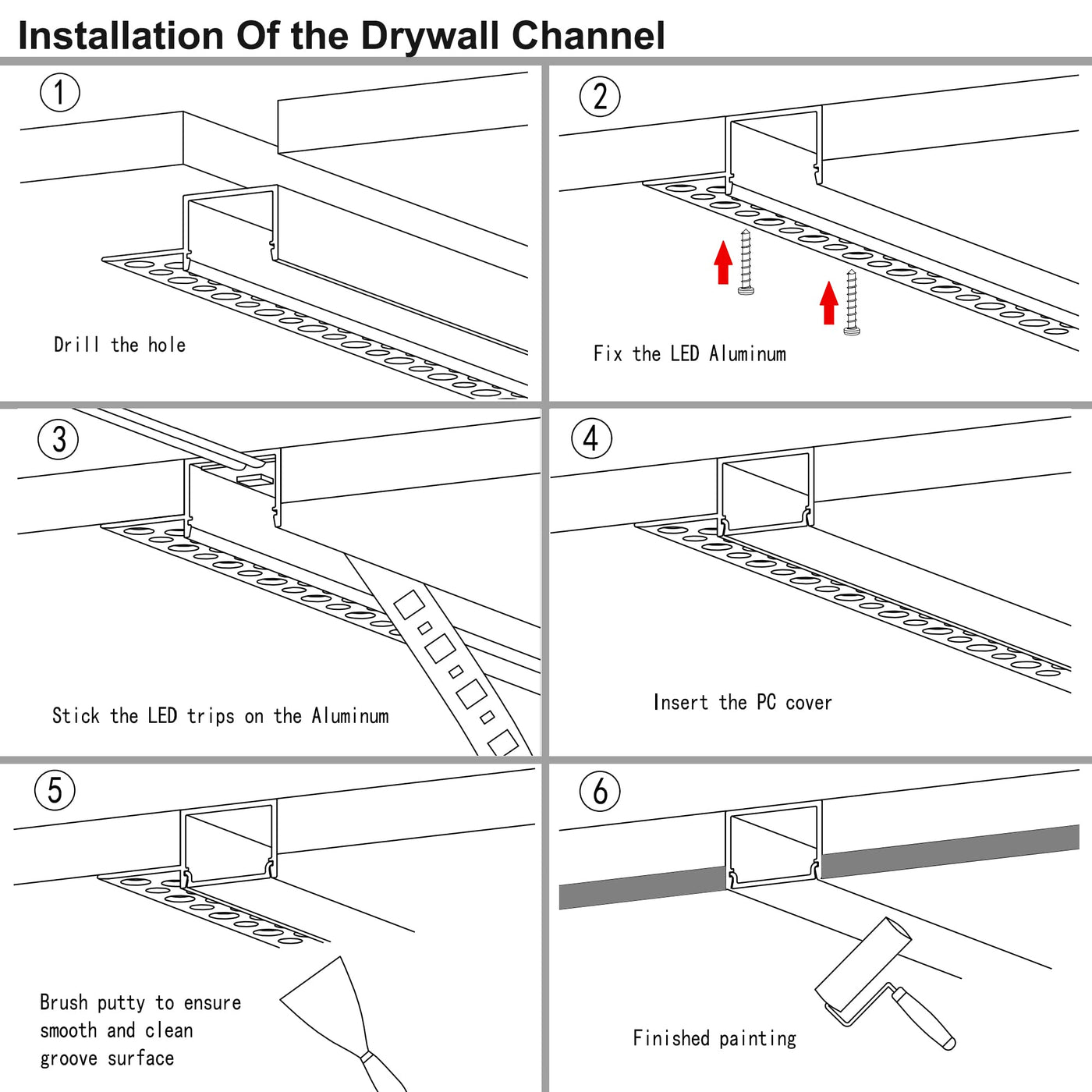 Installation Of the Drywall Channel

1

Drill the hole

2

Fix the LED Aluminum

3

Stick the LED trips on the Aluminum

4

Insert the PC cover

5

Brush putty to ensure smooth and clean groove surface

6

Finished painting