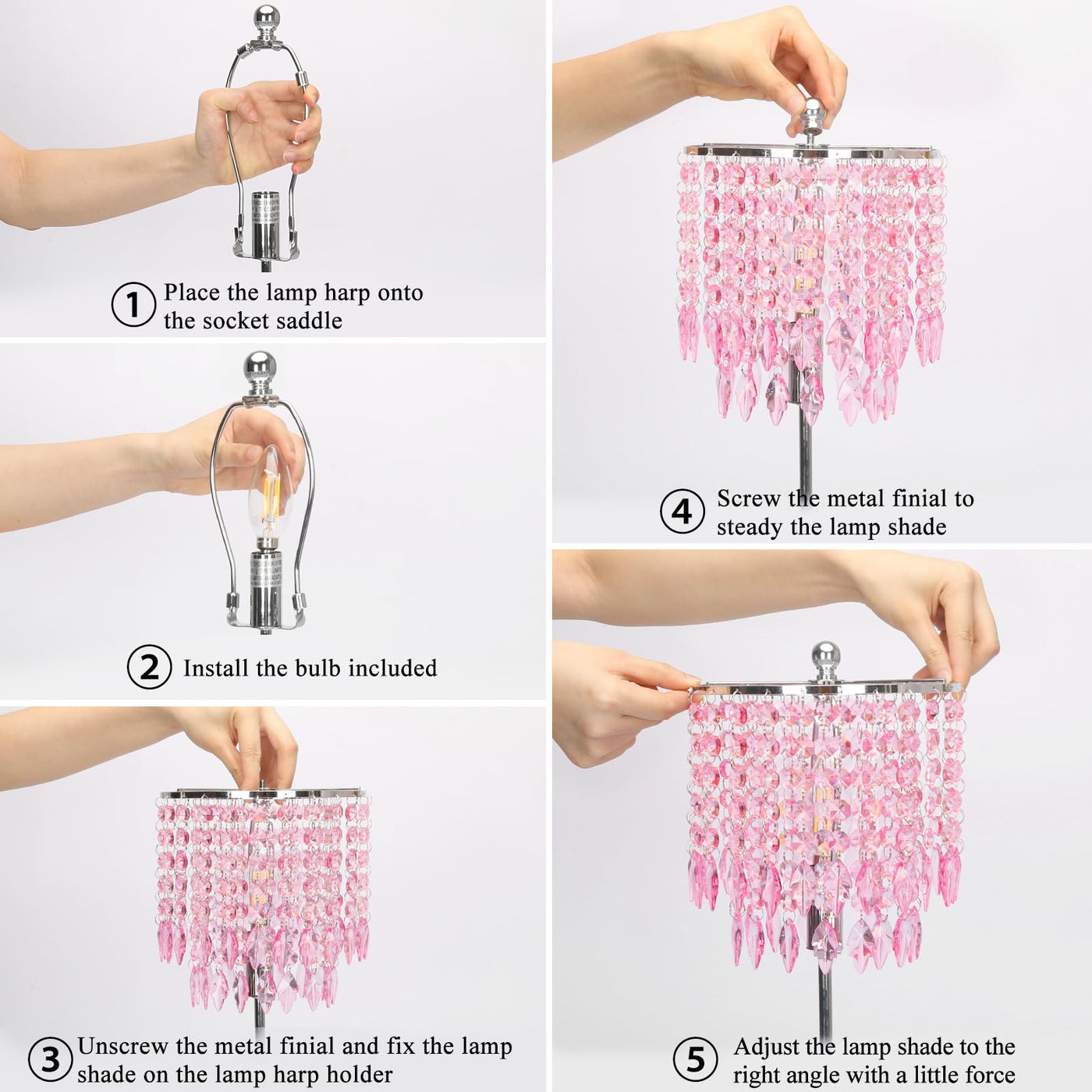 1 Place the lamp harp onto the socket saddle

2 Install the bulb included

3 Unscrew the metal finial and fix the lamp shade on the lamp harp holder

4 Screw the metal finial to steady the lamp shade

5 Adjust the lamp shade to the right angle with a little force