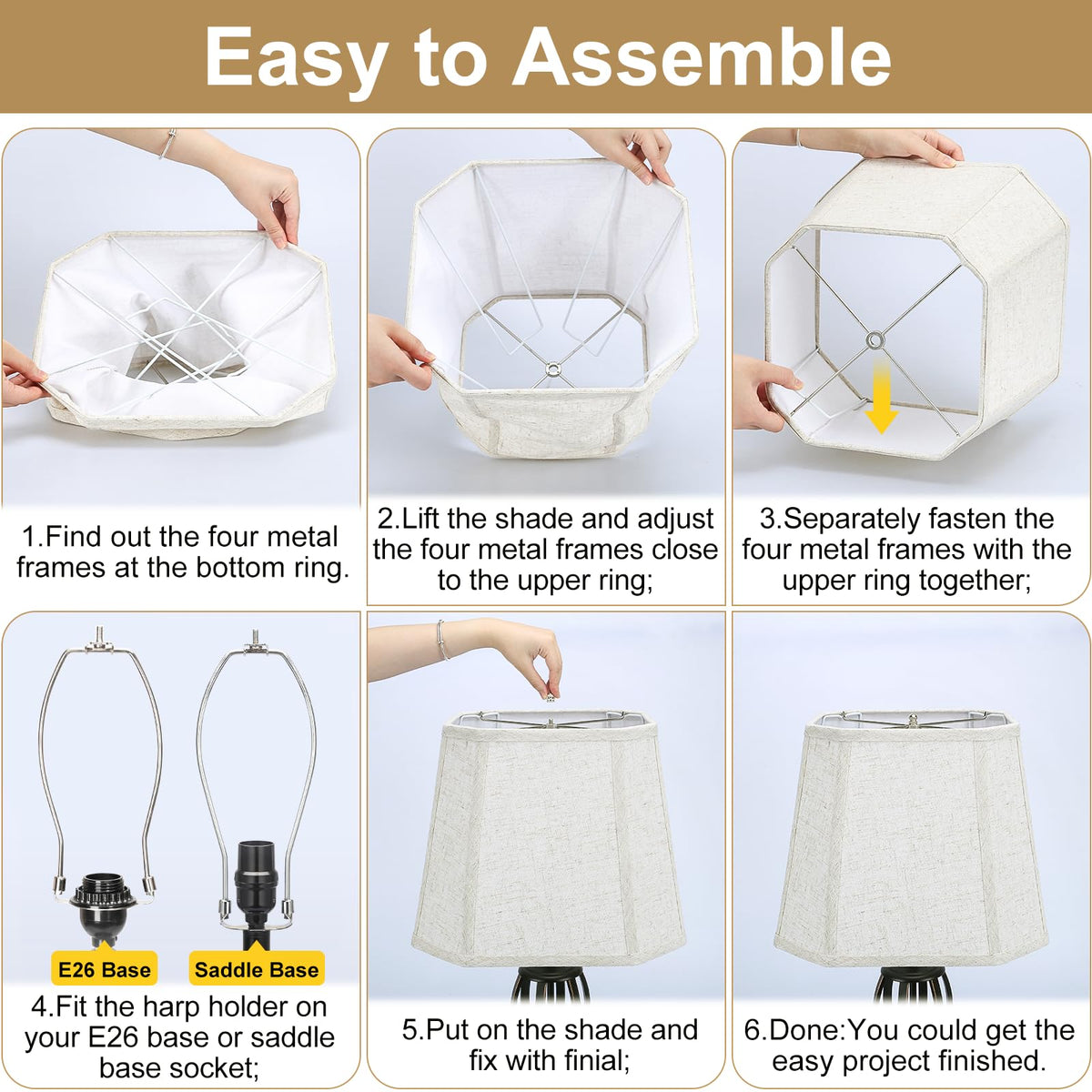 Easy to Assemble

1.Find out the four metal frames at the bottom ring.

2.Lift the shade and adjust the four metal frames close to the upper ring;

3.Separately fasten the four metal frames with the upper ring together;

E26 Base

Saddle Base

4.Fit the harp holder on your E26 base or saddle base socket;

5.Put on the shade and fix with finial;

6.Done:You could get the easy project finished.