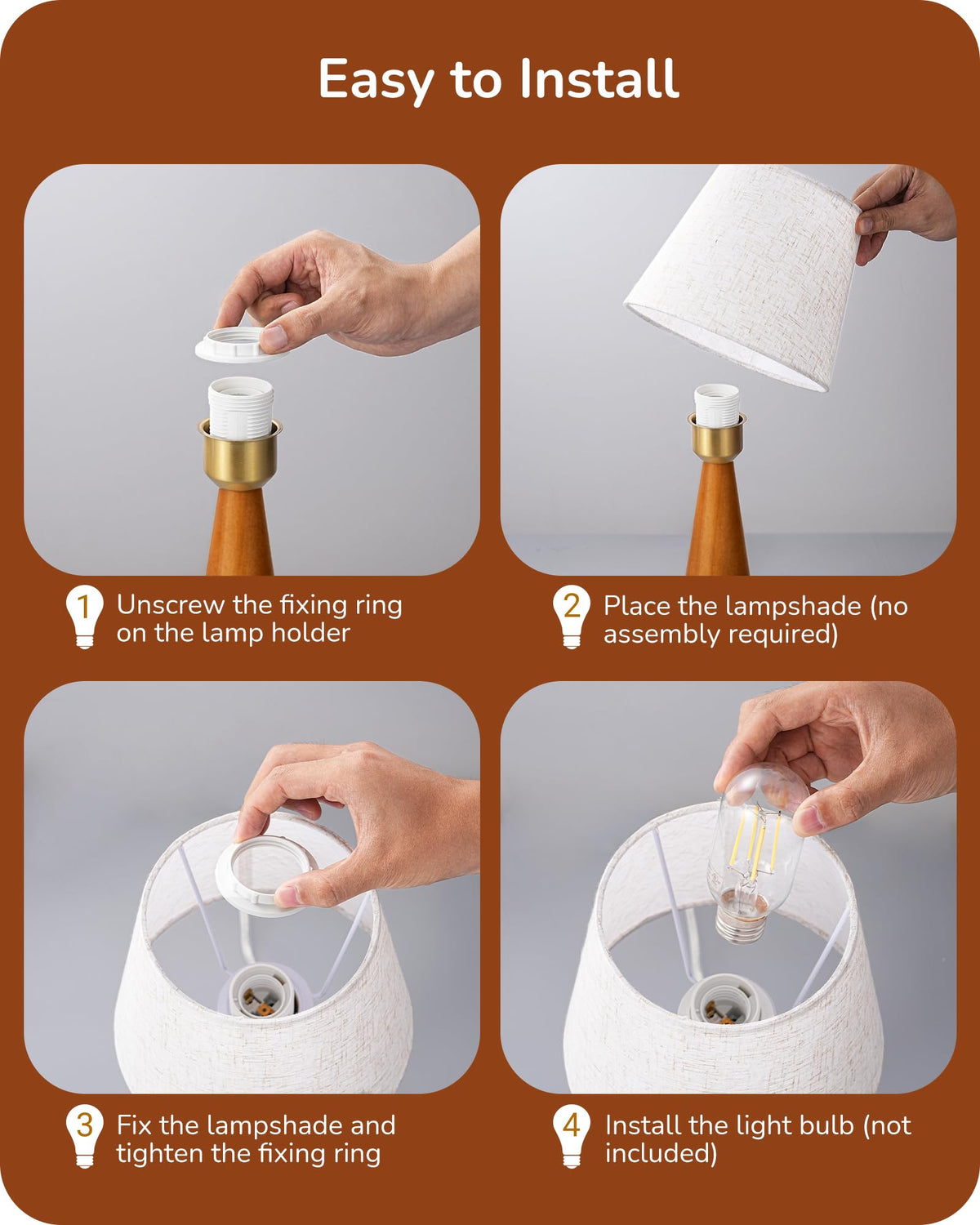 Easy to Install

1 Unscrew the fixing ring on the lamp holder

2 Place the lampshade (no assembly required)

3 Fix the lampshade and tighten the fixing ring

4 Install the light bulb (not included)