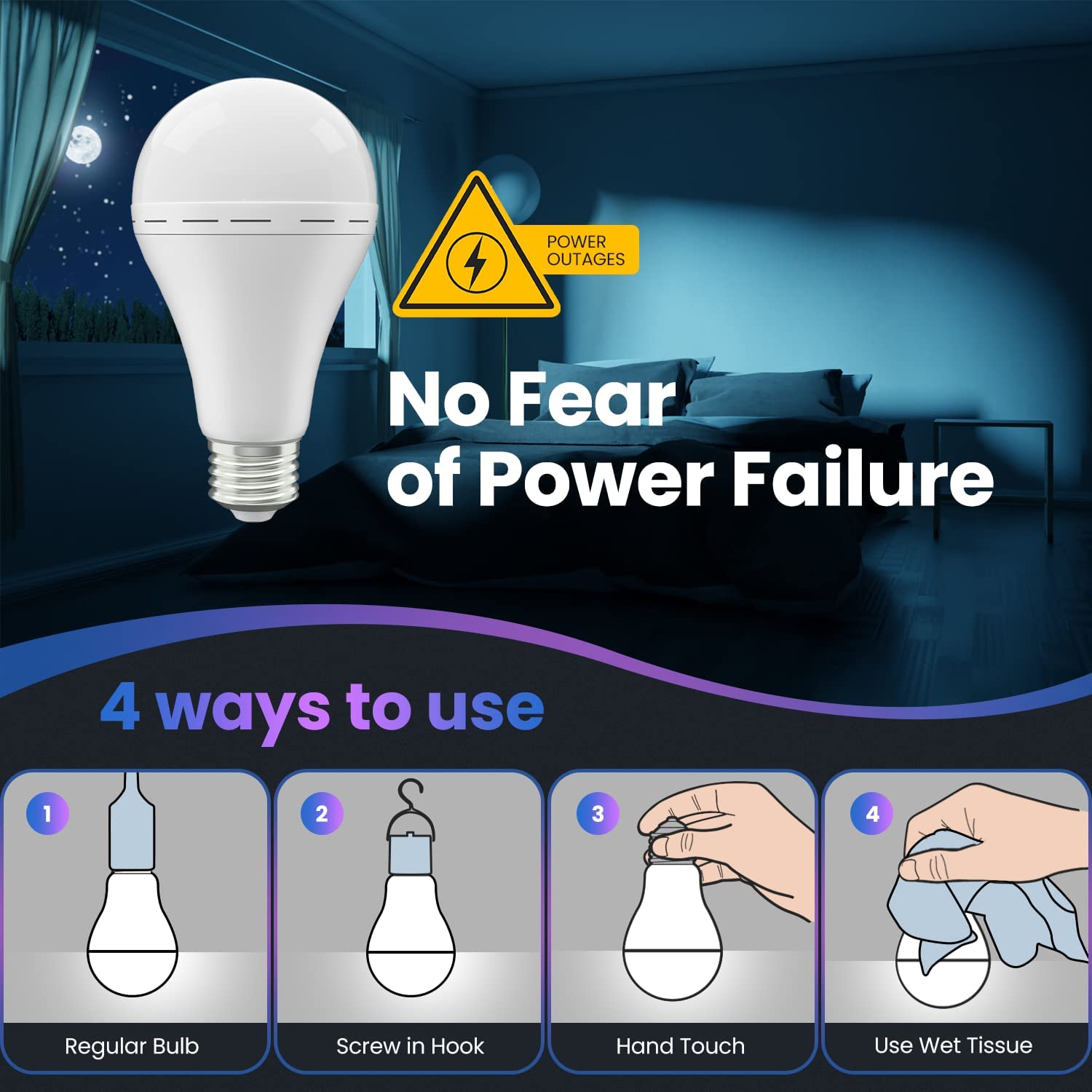 POWER OUTAGES

No Fear of Power Failure

4 ways to use

1

Regular Bulb

2

Screw in Hook

3

Hand Touch

4

Use Wet Tissue