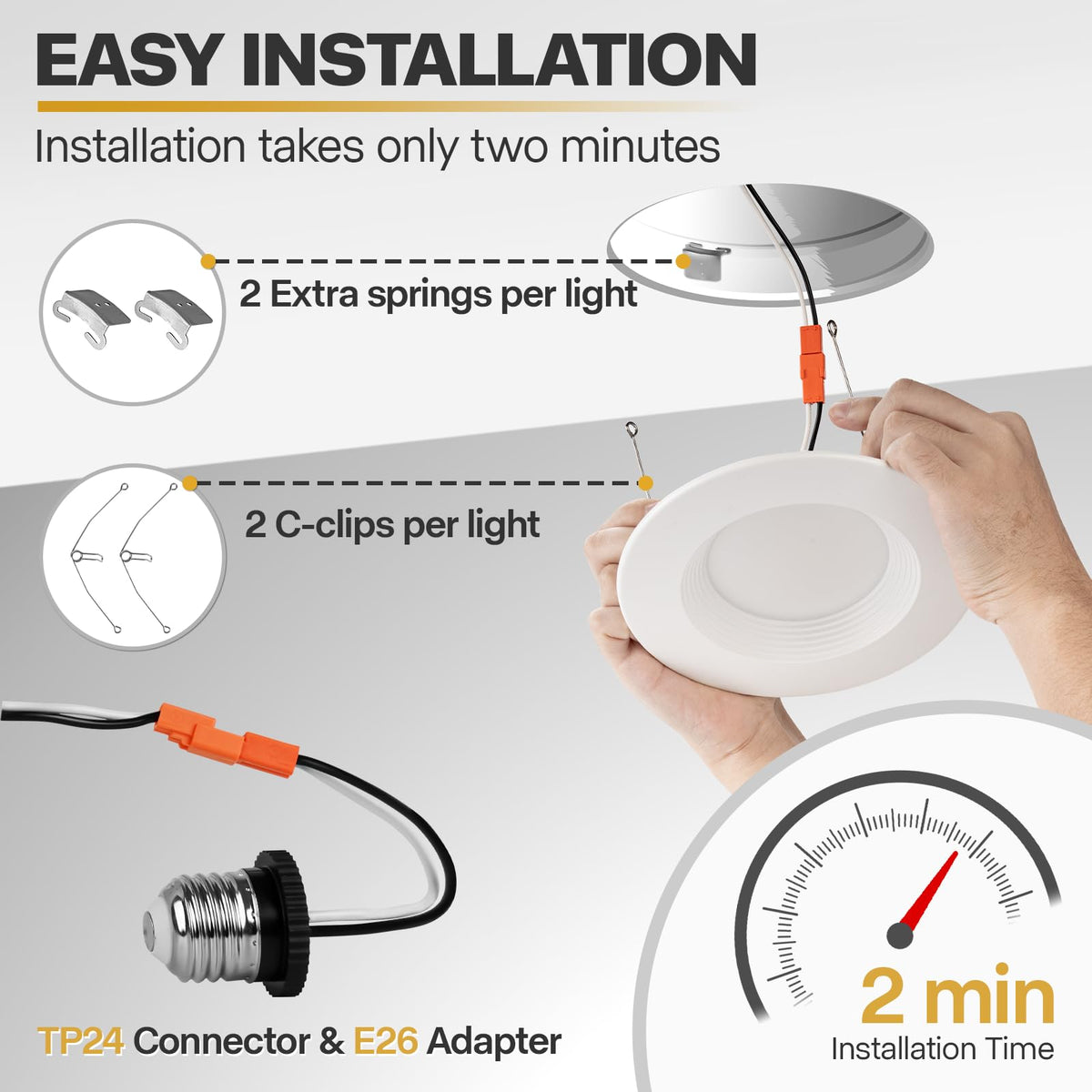 EASY INSTALLATION
Installation takes only two minutes

2 Extra springs per light

2 C-clips per light

TP24 Connector & E26 Adapter

2 min
Installation Time