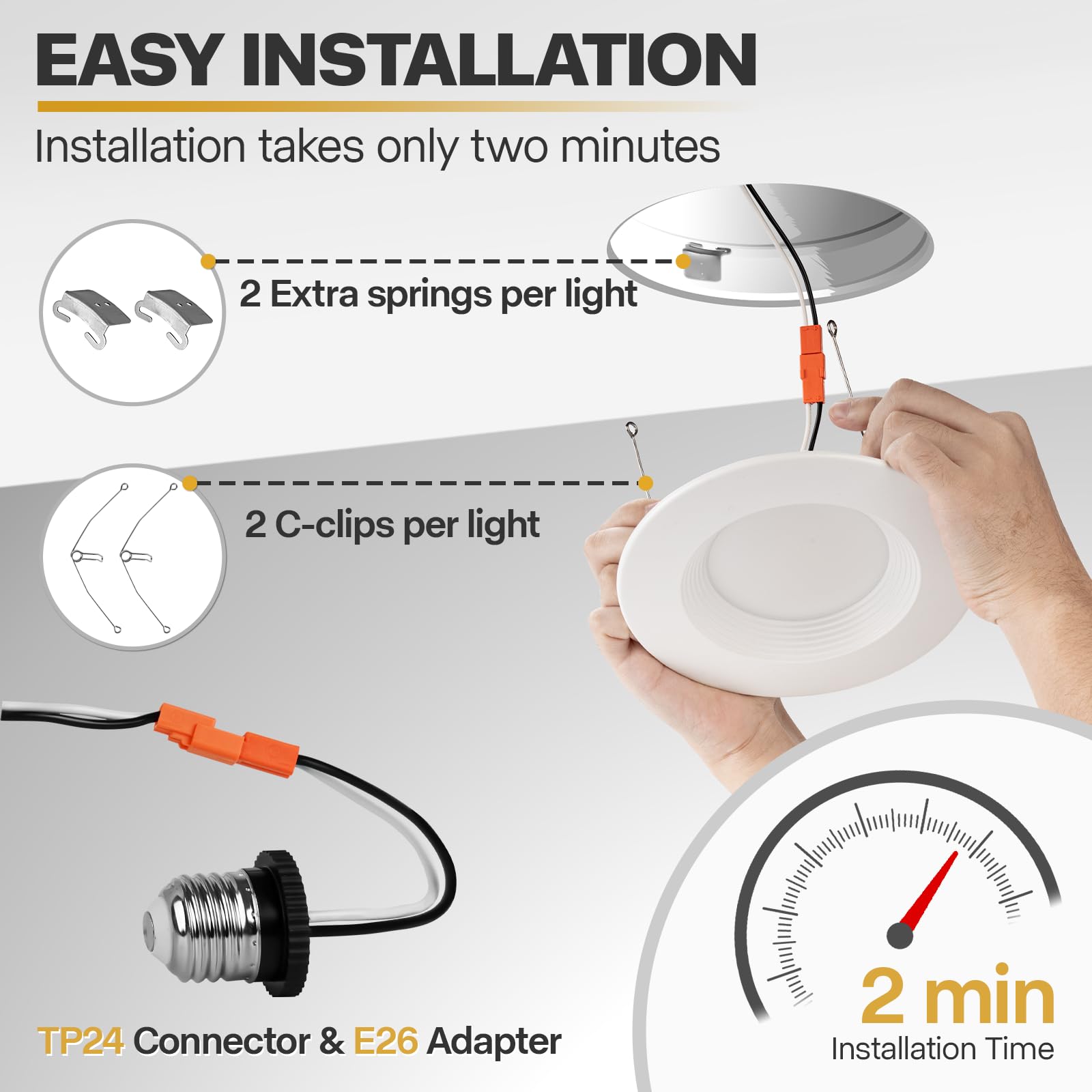 EASY INSTALLATION

Installation takes only two minutes

2 Extra springs per light

2 C-clips per light

TP24 Connector & E26 Adapter

2 min
Installation Time