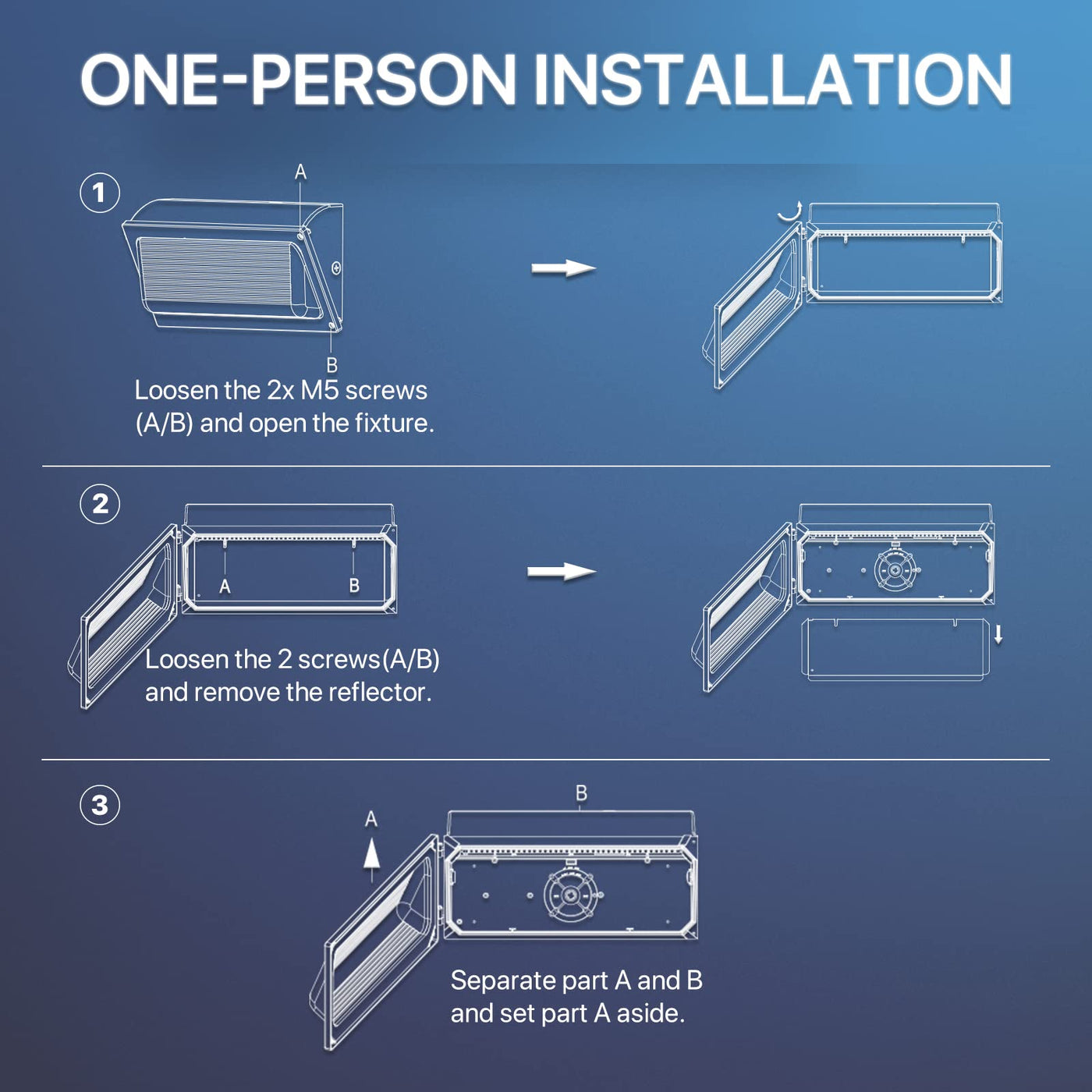 ONE-PERSON INSTALLATION

1

A

B

Loosen the 2x M5 screws (A/B) and open the fixture.

2

A

B

Loosen the 2 screws(A/B) and remove the reflector.

3

A

B

Separate part A and B and set part A aside.