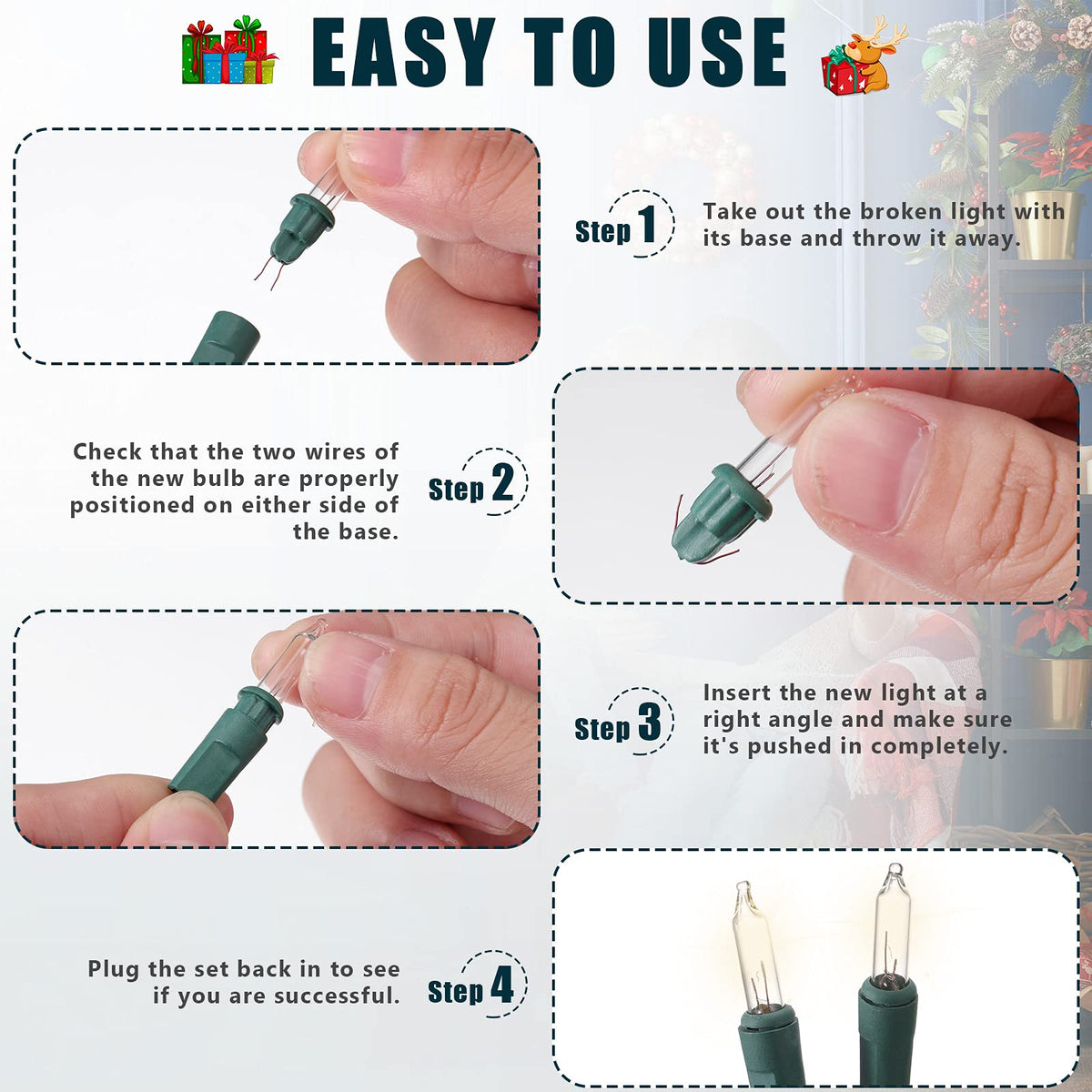 EASY TO USE

Step 1 Take out the broken light with its base and throw it away.

Check that the two wires of the new bulb are properly positioned on either side of the base. Step 2

Step 3 Insert the new light at a right angle and make sure it's pushed in completely.

Plug the set back in to see if you are successful. Step 4