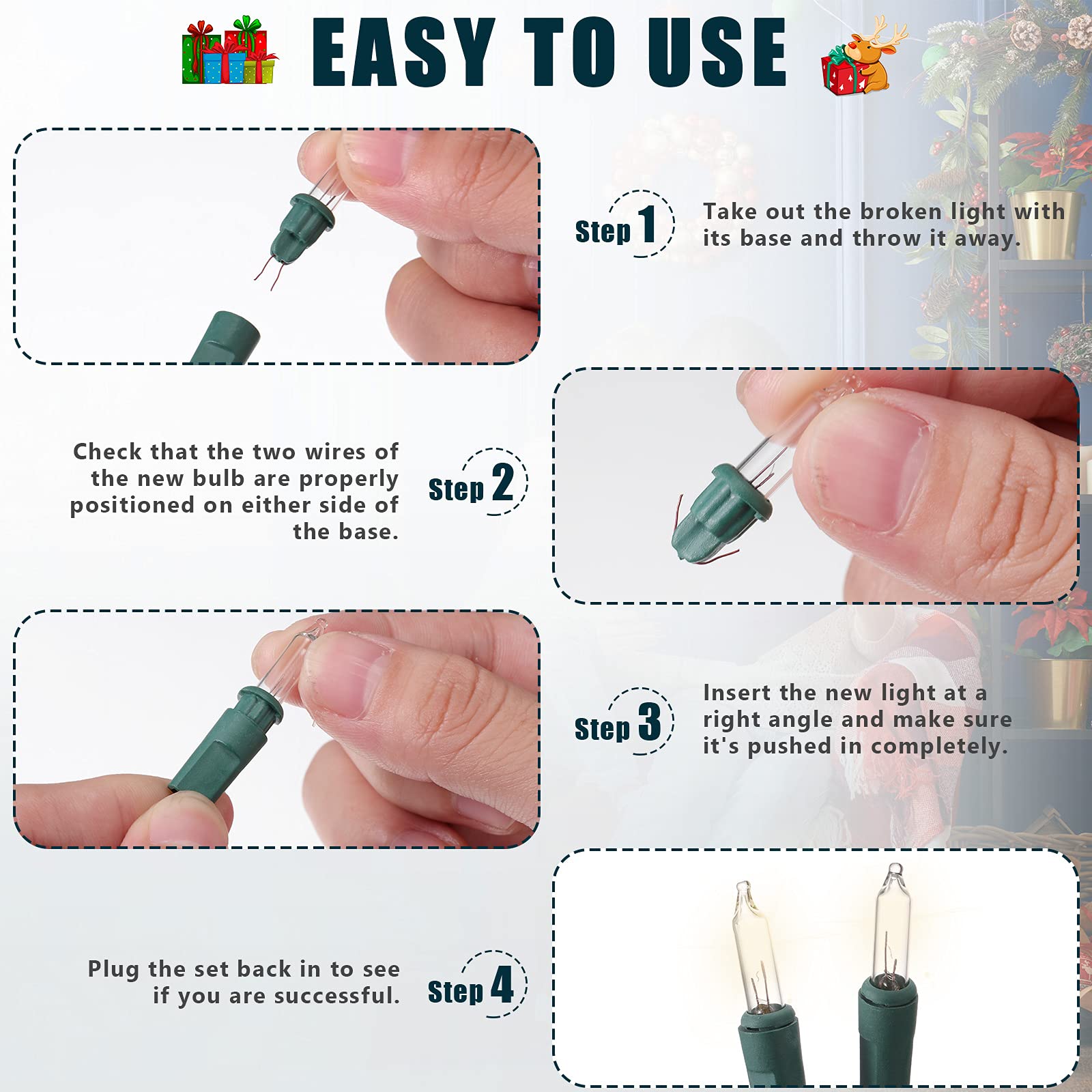 EASY TO USE

Step 1 Take out the broken light with its base and throw it away.

Check that the two wires of the new bulb are properly positioned on either side of the base. Step 2

Step 3 Insert the new light at a right angle and make sure it's pushed in completely.

Plug the set back in to see if you are successful. Step 4