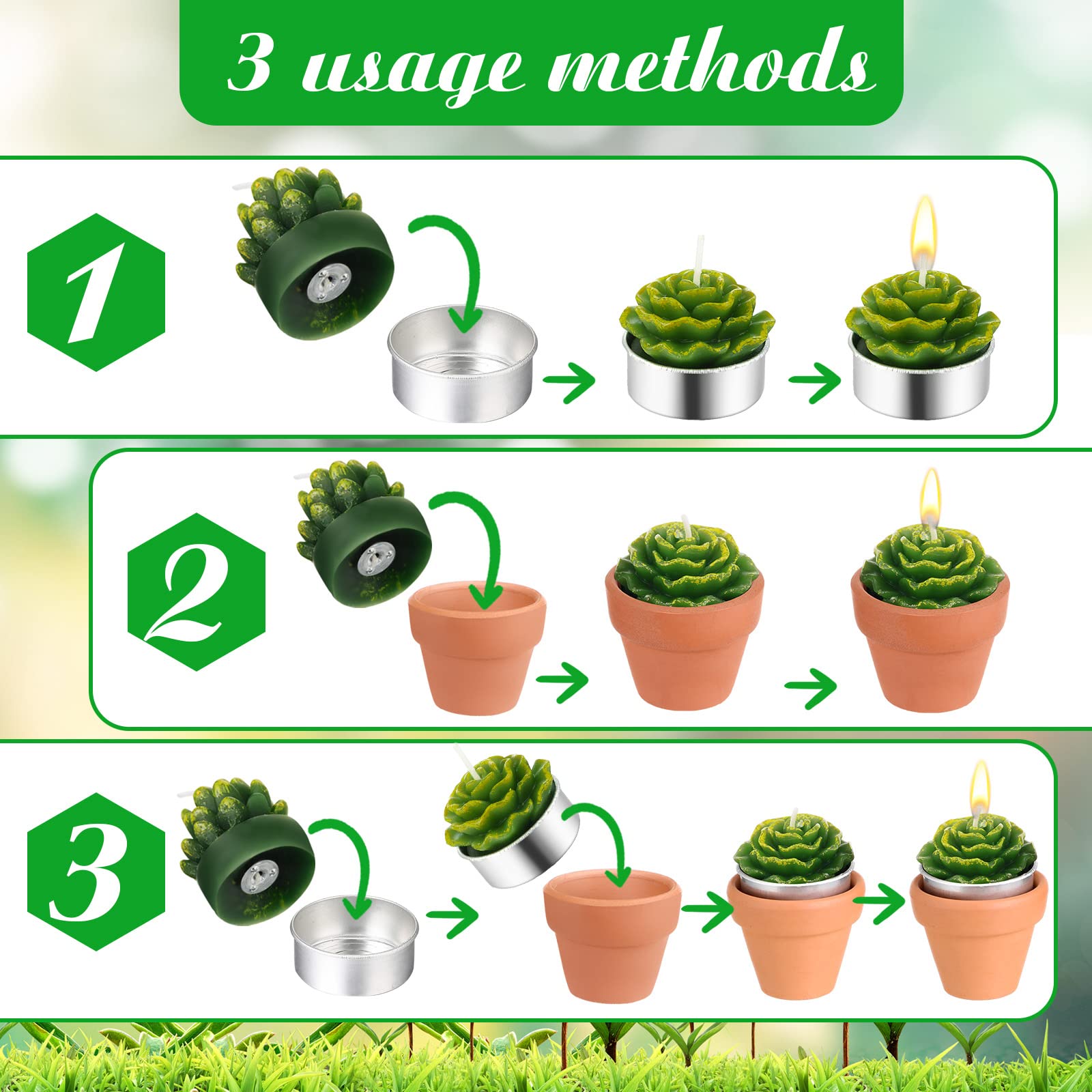 3 usage methods

1

2

3