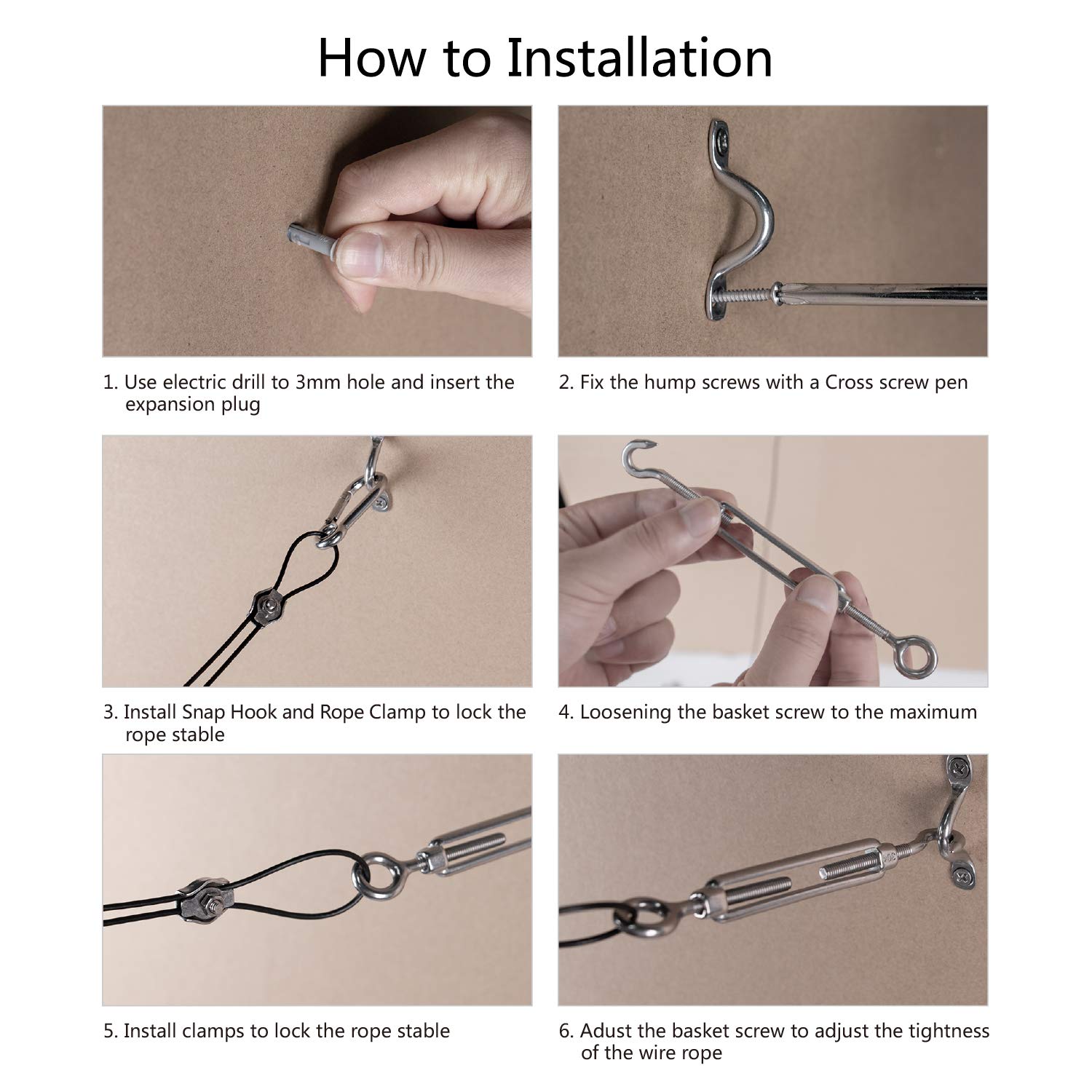 How to Installation

1. Use electric drill to 3mm hole and insert the expansion plug

2. Fix the hump screws with a Cross screw pen

3. Install Snap Hook and Rope Clamp to lock the rope stable

4. Loosening the basket screw to the maximum

5. Install clamps to lock the rope stable

6. Adust the basket screw to adjust the tightness of the wire rope