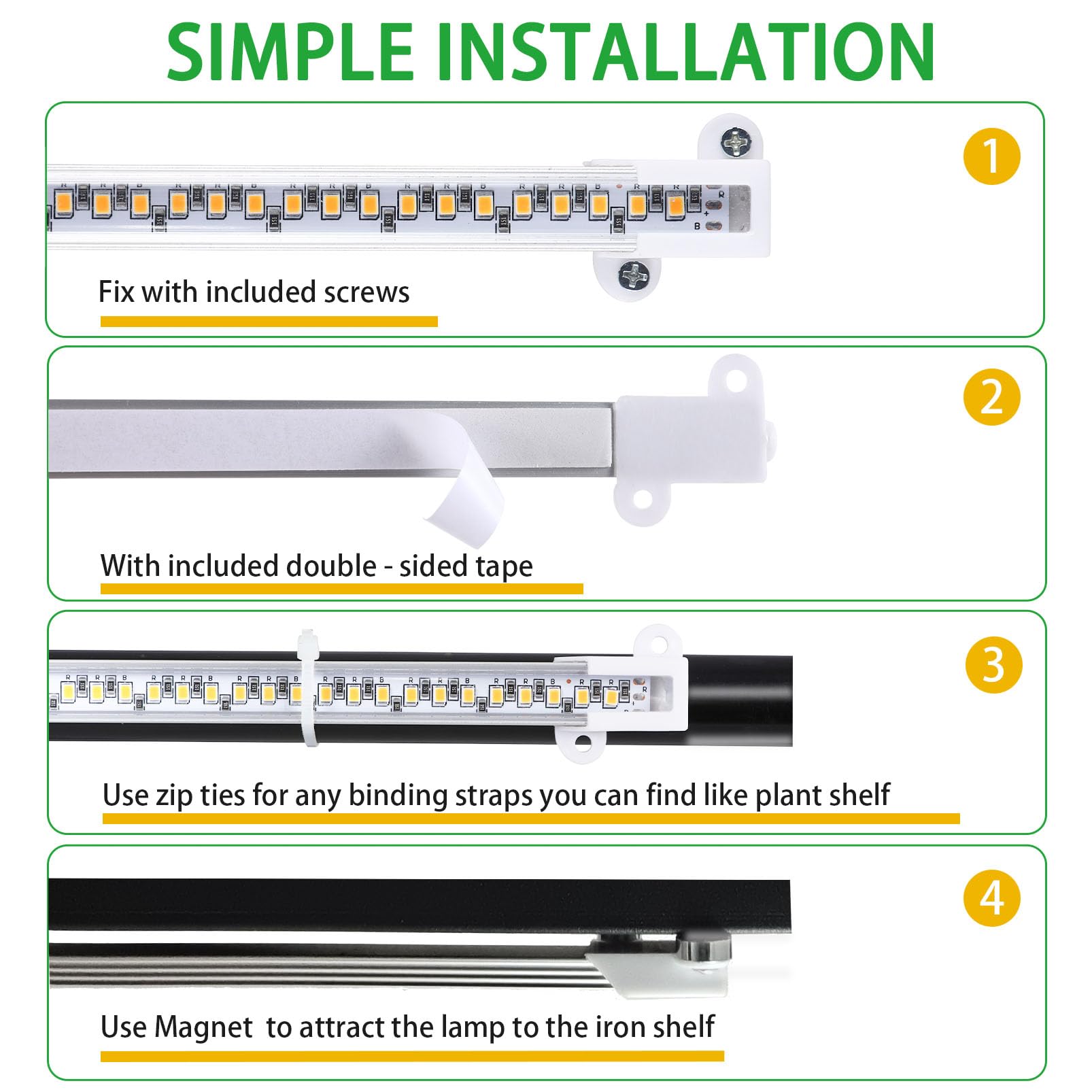 SIMPLE INSTALLATION

1

Fix with included screws

2

With included double - sided tape

3

Use zip ties for any binding straps you can find like plant shelf

4

Use Magnet to attract the lamp to the iron shelf