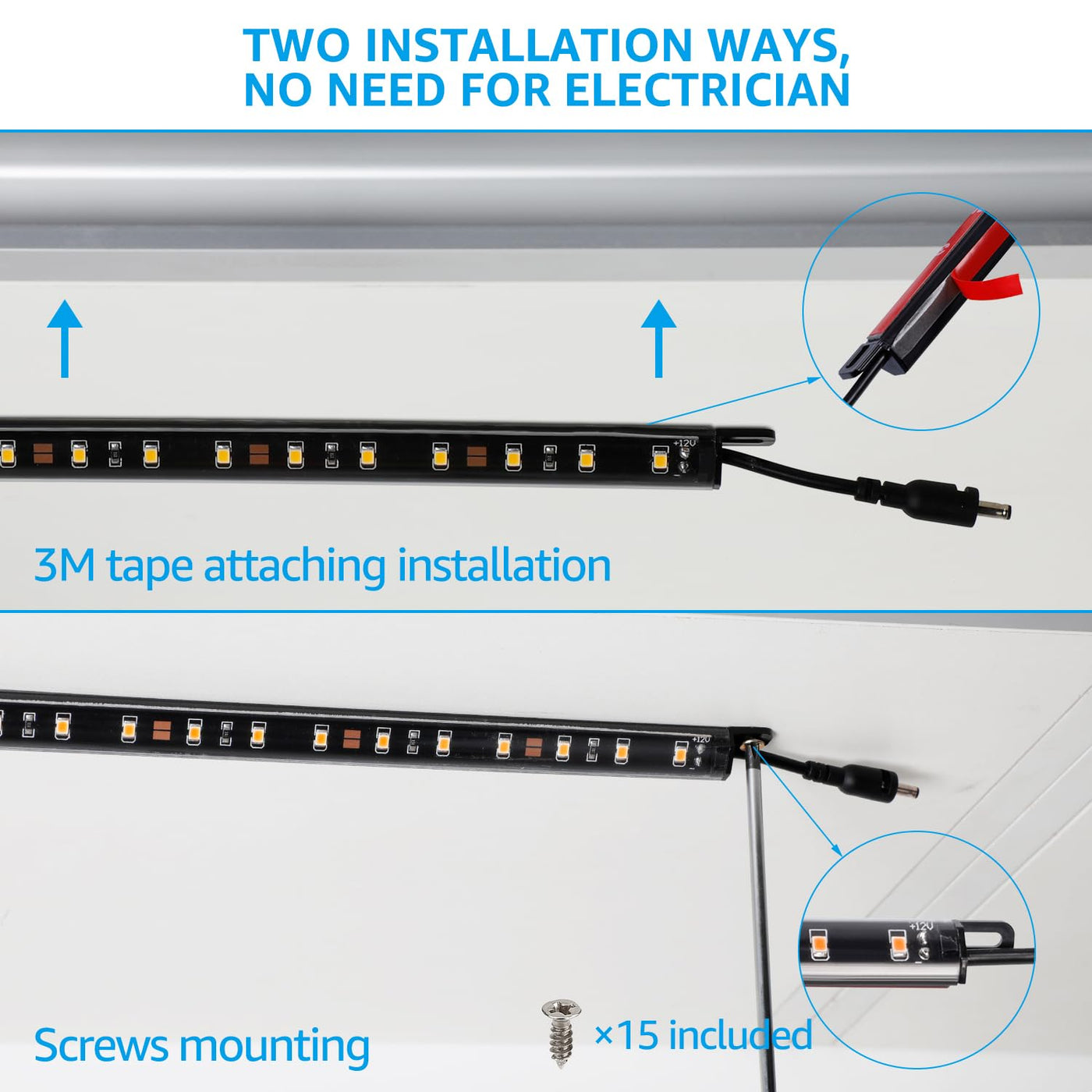 TWO INSTALLATION WAYS,
NO NEED FOR ELECTRICIAN

+12V

3M tape attaching installation

+12V

+12V

Screws mounting

×15 included