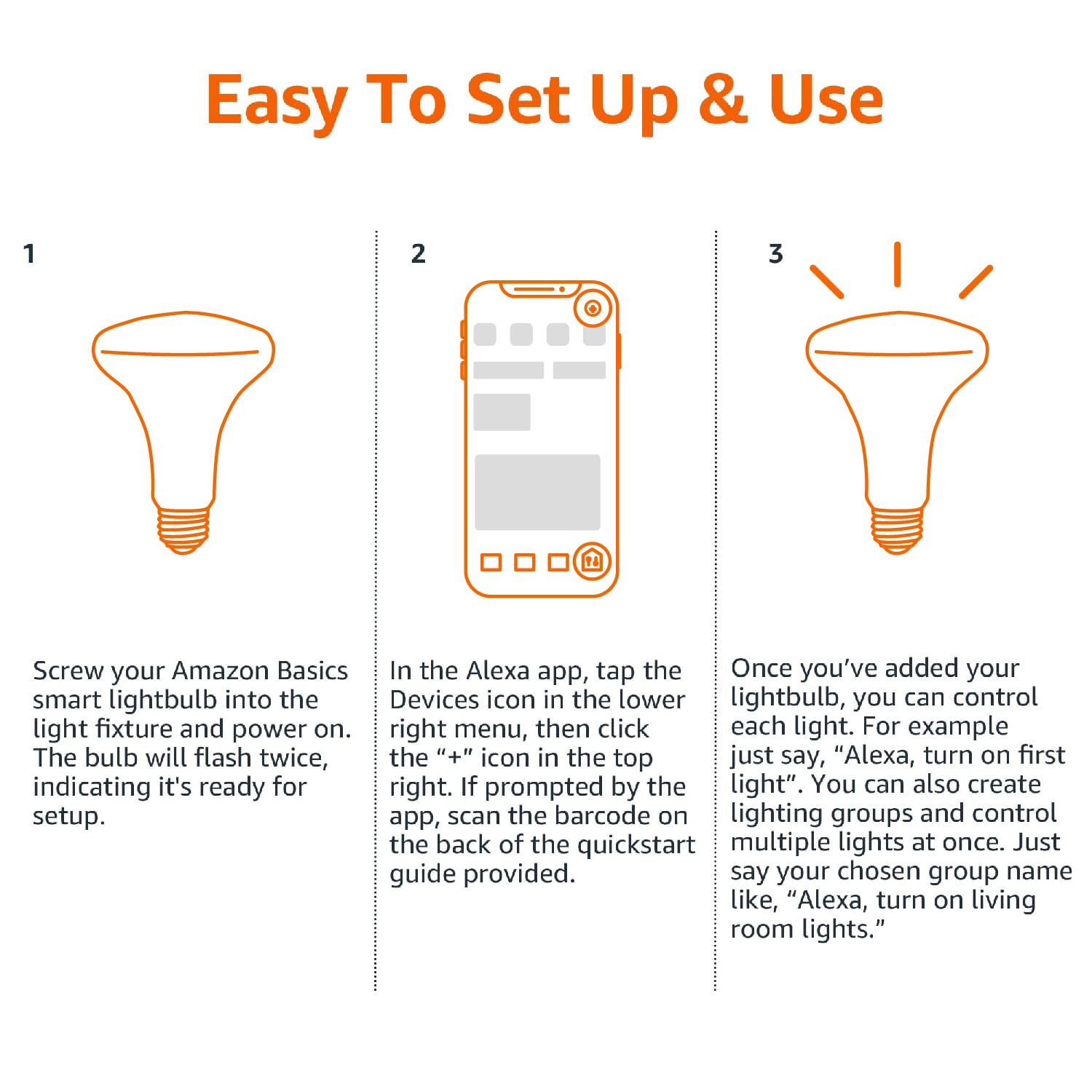 Easy To Set Up & Use

1

Screw your Amazon Basics smart lightbulb into the light fixture and power on. The bulb will flash twice, indicating it's ready for setup.

2

In the Alexa app, tap the Devices icon in the lower right menu, then click the “+” icon in the top right. If prompted by the app, scan the barcode on the back of the quickstart guide provided.

3

Once you’ve added your lightbulb, you can control each light. For example just say, “Alexa, turn on first light”. You can also create lighting groups and control multiple lights at once. Just say your chosen group name like, “Alexa, turn on living room lights.”