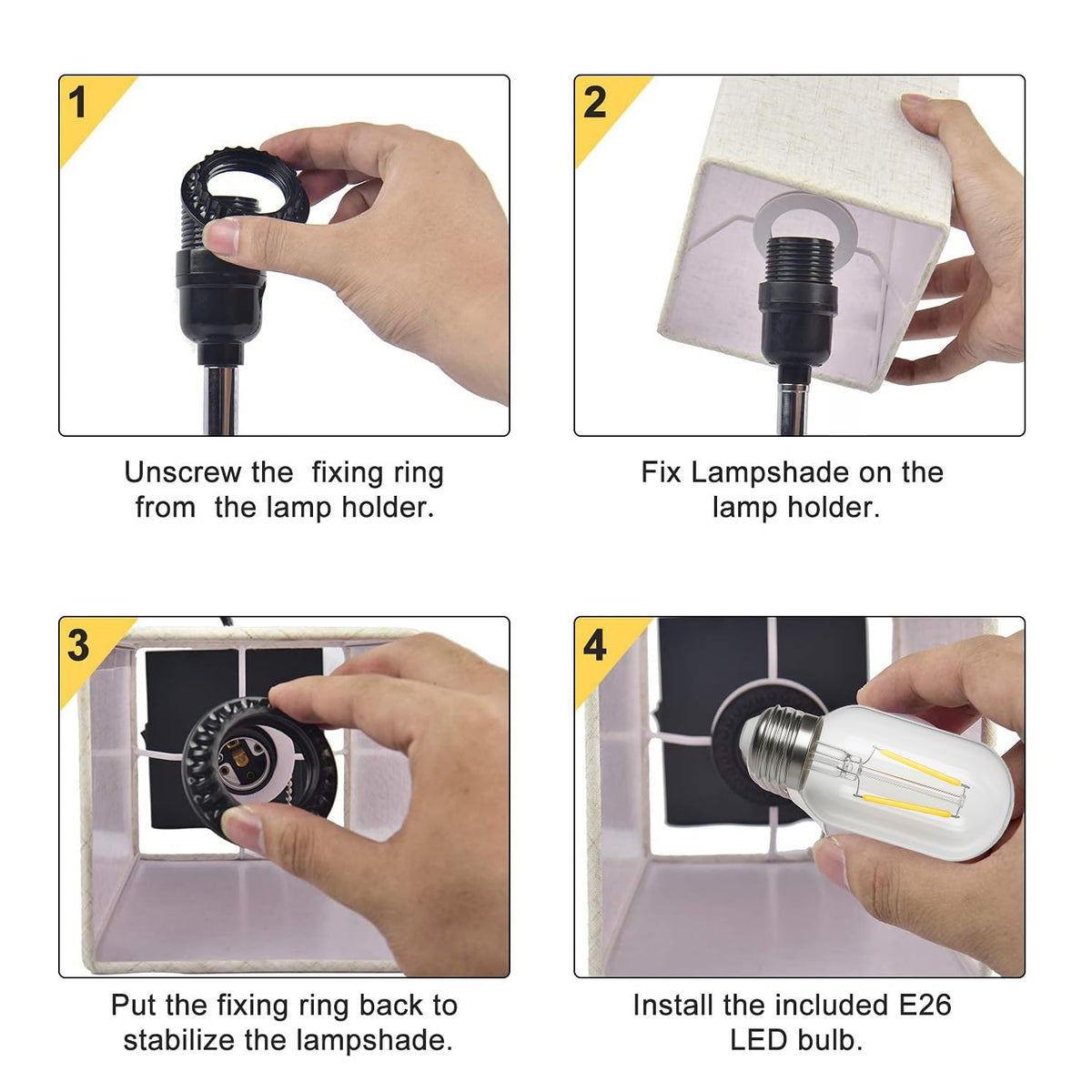 1

Unscrew the fixing ring from the lamp holder.

2

Fix Lampshade on the lamp holder.

3

Put the fixing ring back to stabilize the lampshade.

4

Install the included E26 LED bulb.