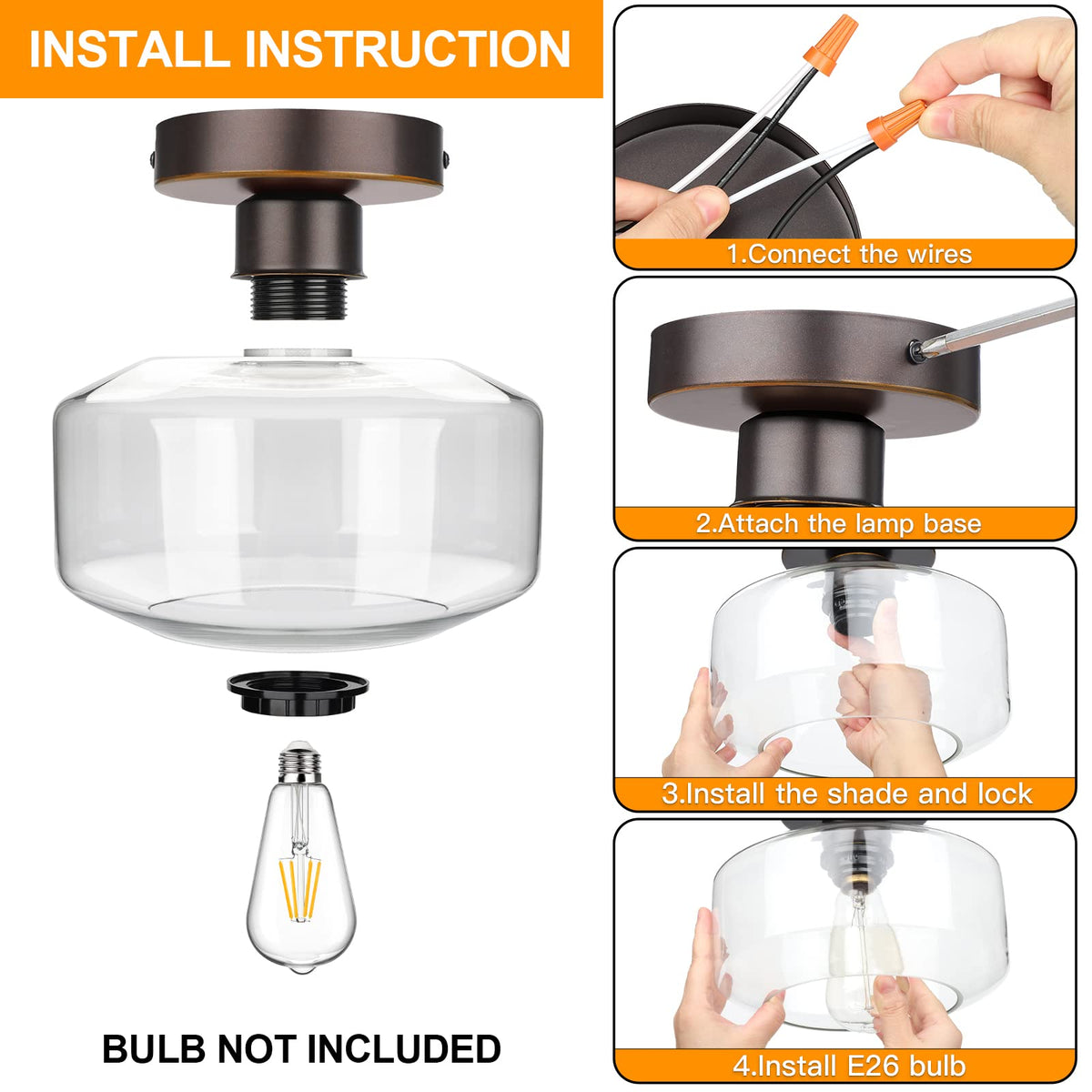 INSTALL INSTRUCTION

BULB NOT INCLUDED

1.Connect the wires

2.Attach the lamp base

3.Install the shade and lock

4.Install E26 bulb