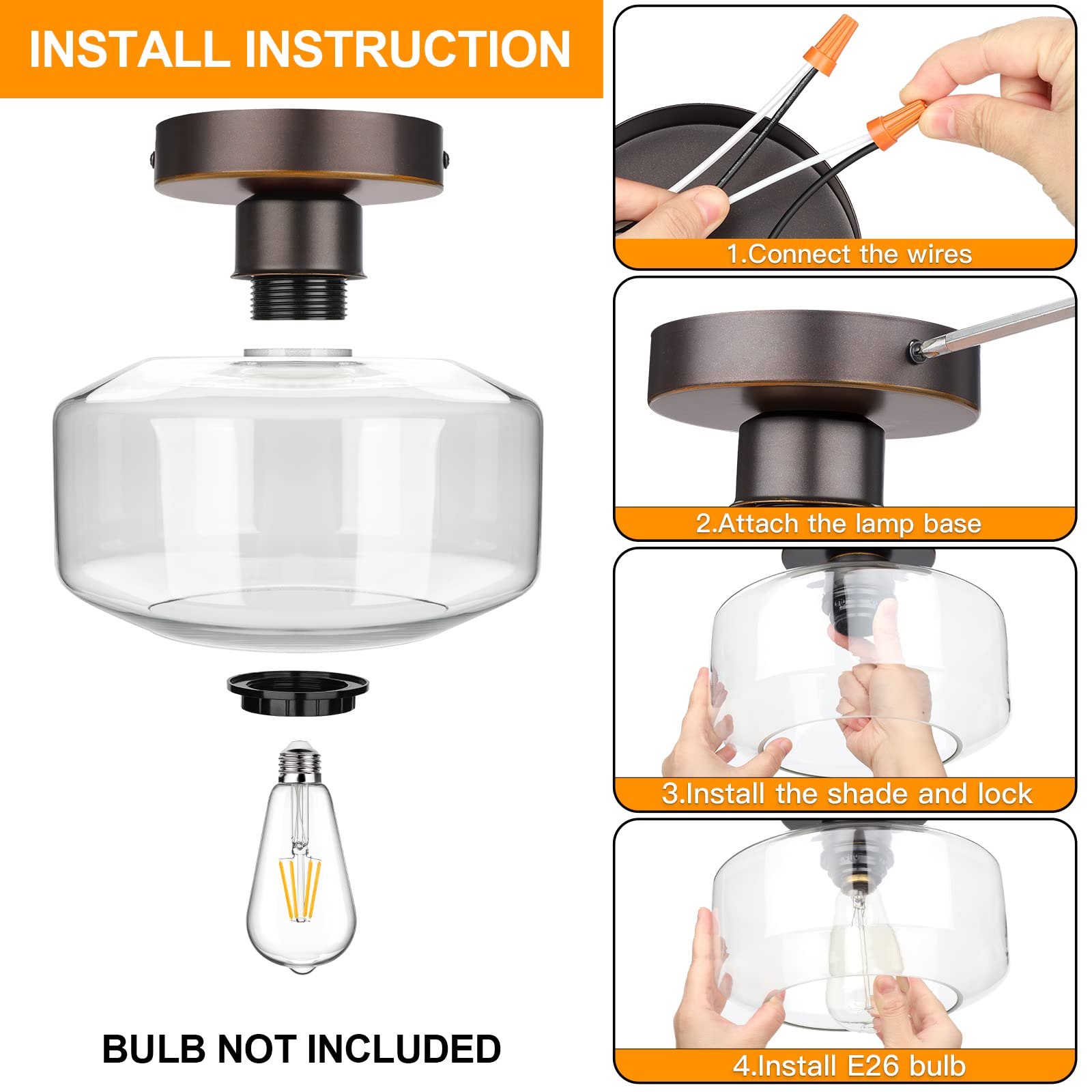 INSTALL INSTRUCTION

BULB NOT INCLUDED

1.Connect the wires

2.Attach the lamp base

3.Install the shade and lock

4.Install E26 bulb